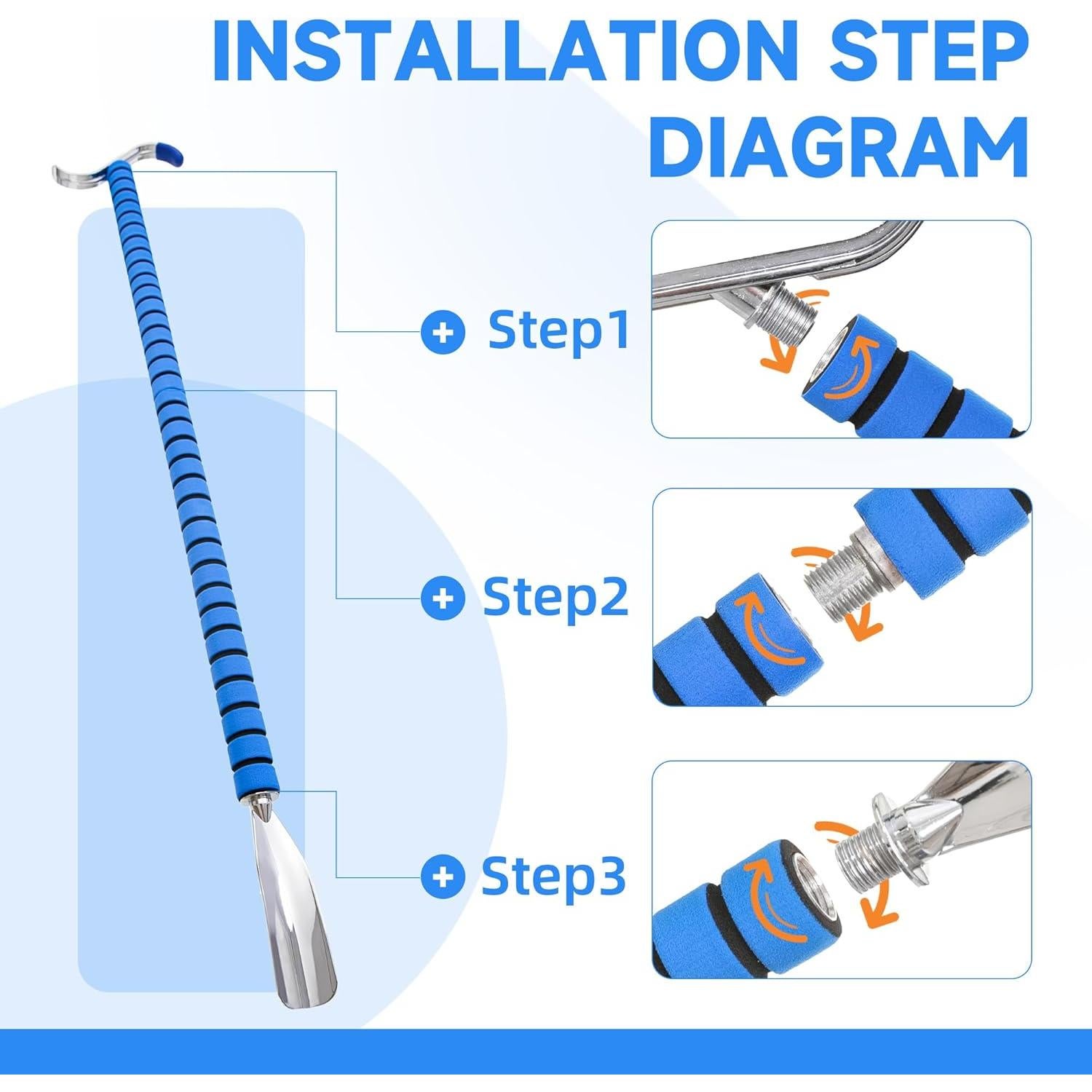 INSTALLATION STEP DIAGRAM

Step1

Step2

Step3