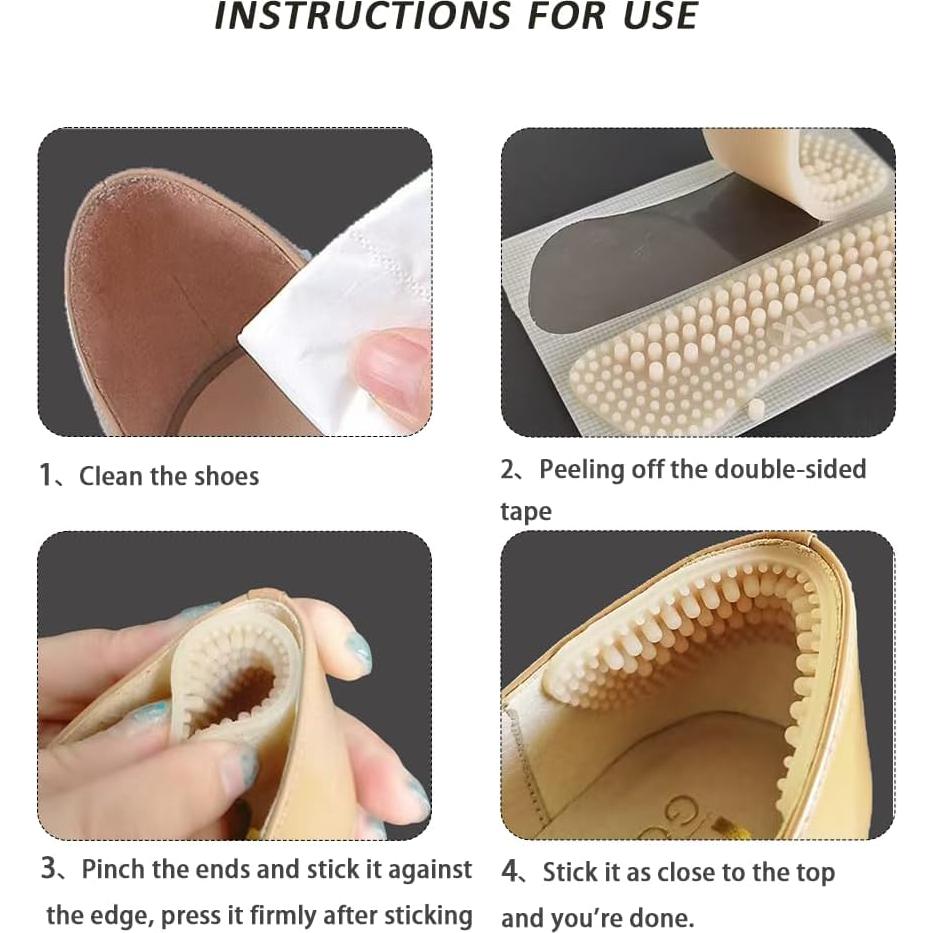 INSTRUCTIONS FOR USE

XL

1、Clean the shoes

2、Peeling off the double-sided tape

3、Pinch the ends and stick it against the edge, press it firmly after sticking

4、Stick it as close to the top and you're done.