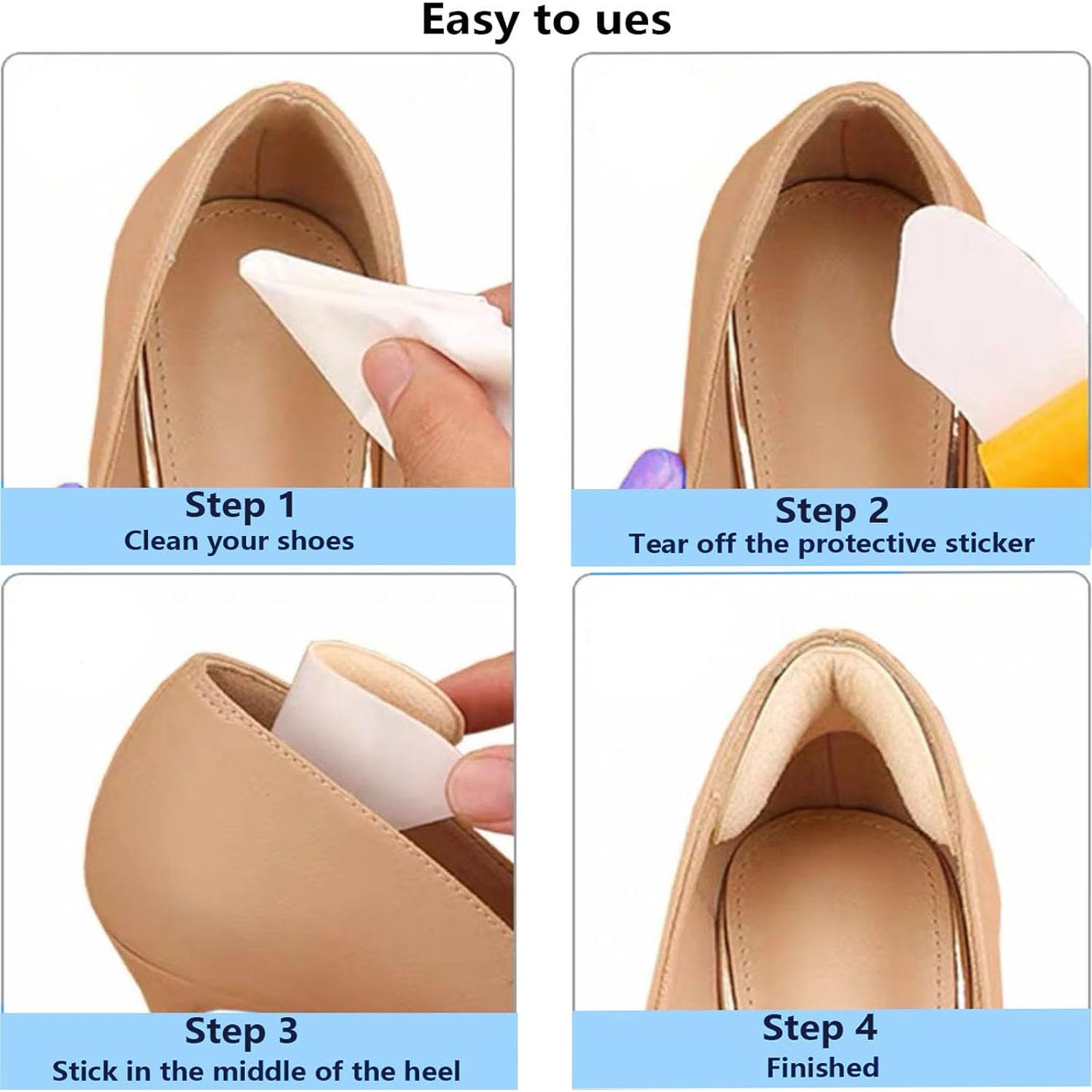 Easy to ues

Step 1
Clean your shoes

Step 2
Tear off the protective sticker

Step 3
Stick in the middle of the heel

Step 4
Finished