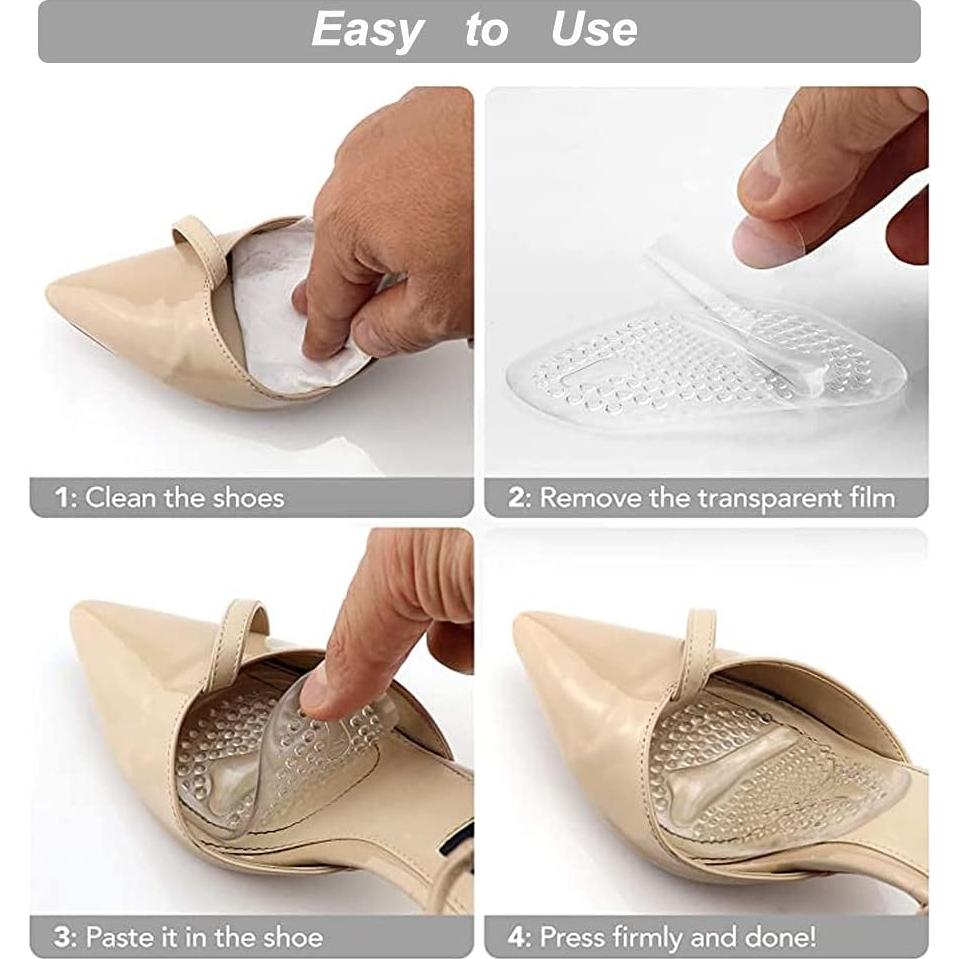 Easy to Use

1: Clean the shoes

2: Remove the transparent film

3: Paste it in the shoe

4: Press firmly and done!