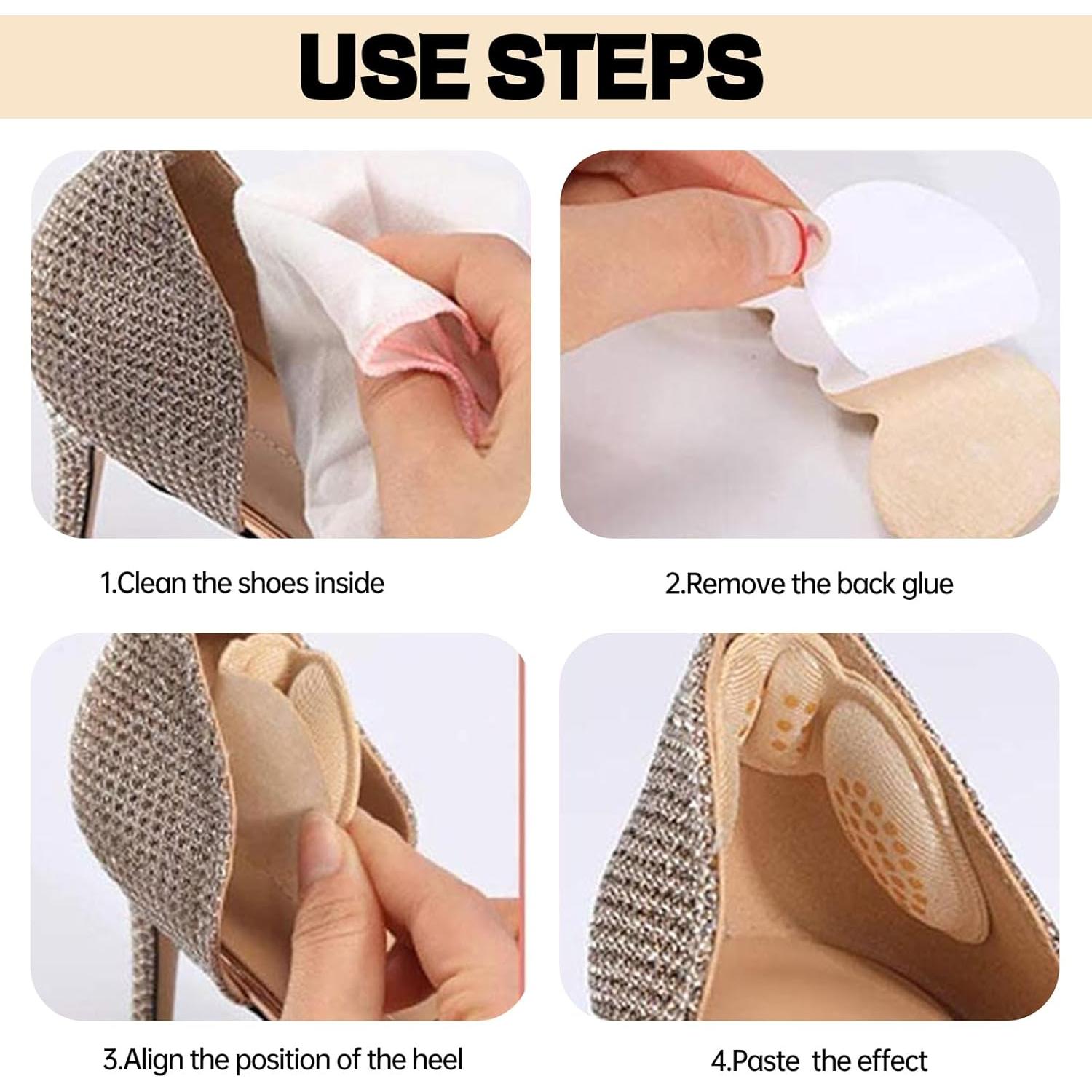 USE STEPS

1.Clean the shoes inside

2.Remove the back glue

3.Align the position of the heel

4.Paste  the effect