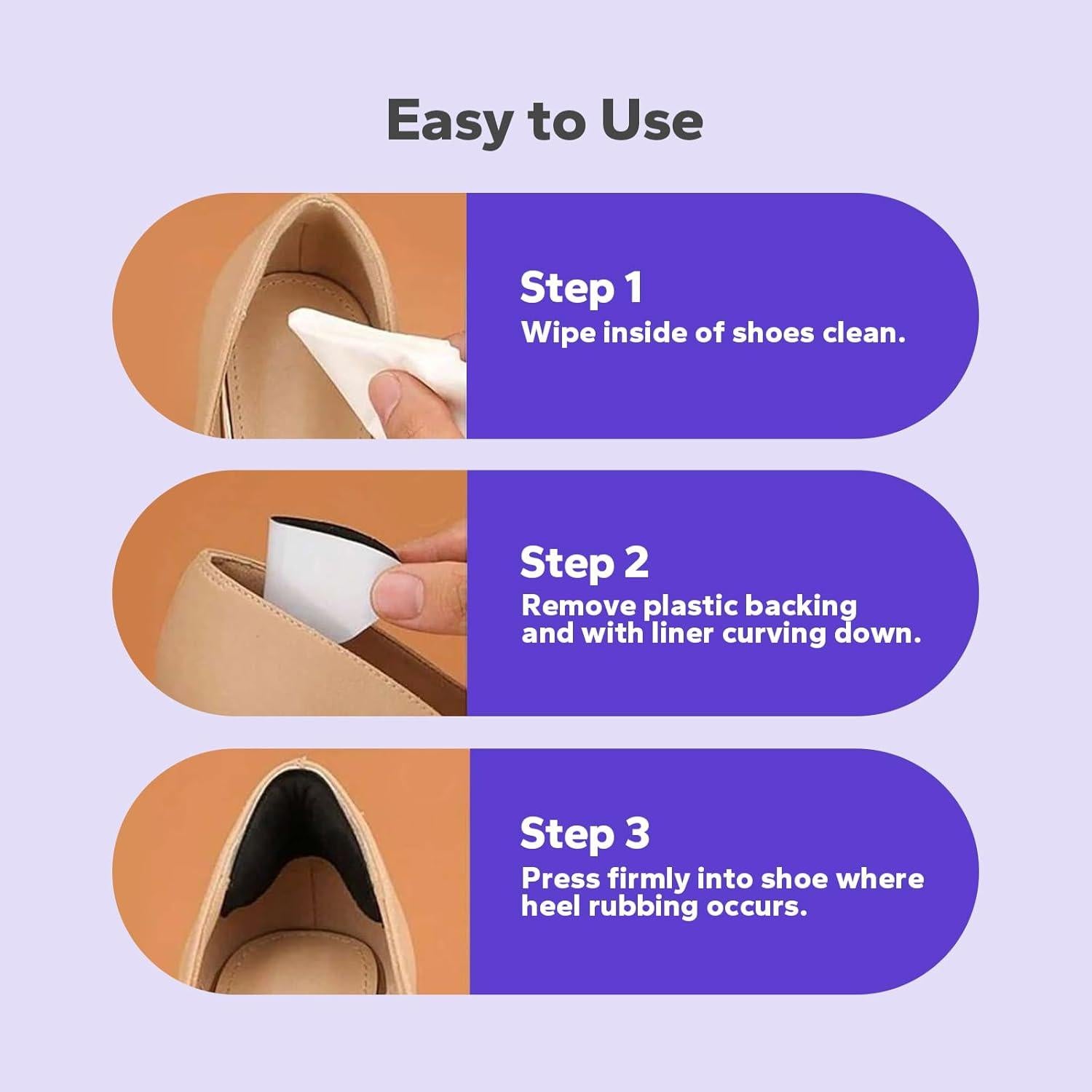 Easy to Use

Step 1
Wipe inside of shoes clean.

Step 2
Remove plastic backing and with liner curving down.

Step 3
Press firmly into shoe where heel rubbing occurs.