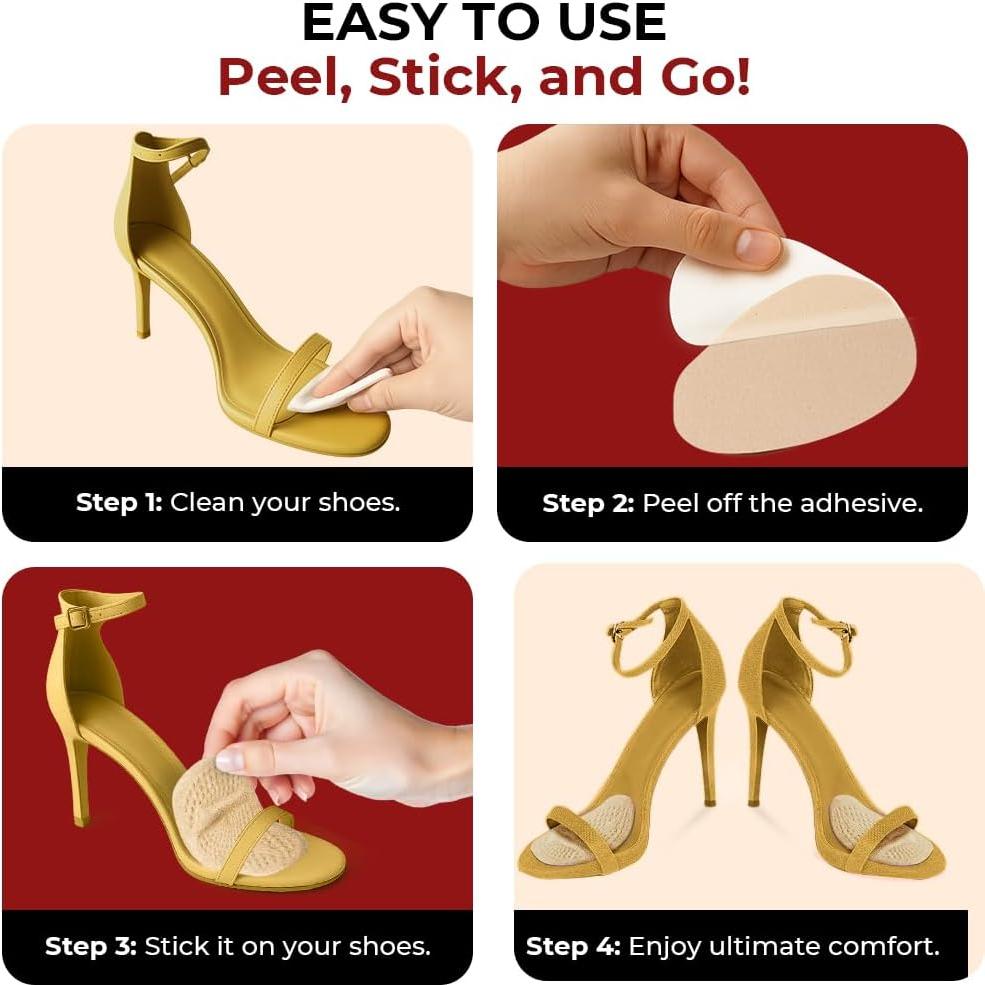 EASY TO USE
Peel, Stick, and Go!

Step 1: Clean your shoes.

Step 2: Peel off the adhesive.

Step 3: Stick it on your shoes.

Step 4: Enjoy ultimate comfort.