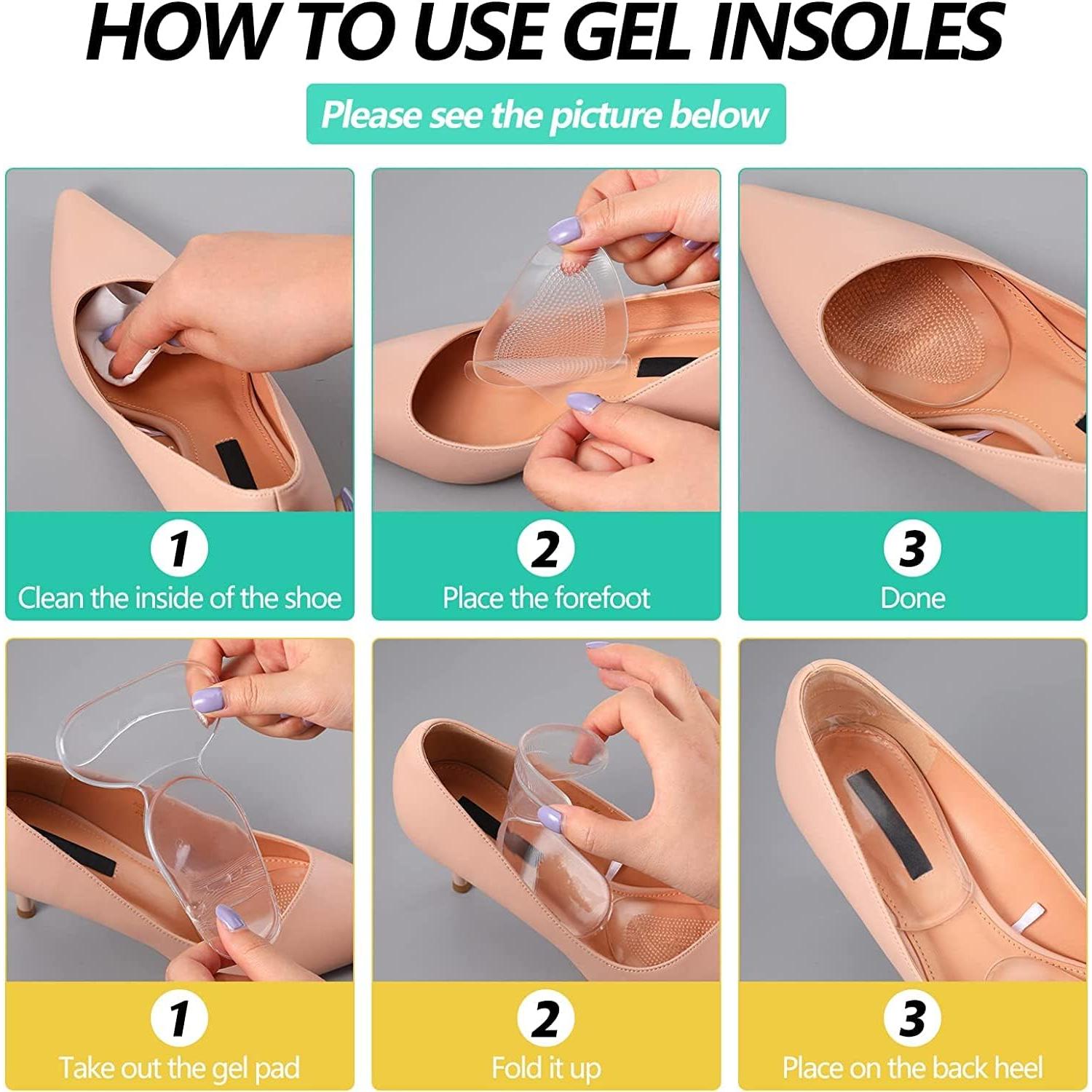 HOW TO USE GEL INSOLES

Please see the picture below

1
Clean the inside of the shoe

2
Place the forefoot

3
Done

1
Take out the gel pad

2
Fold it up

3
Place on the back heel