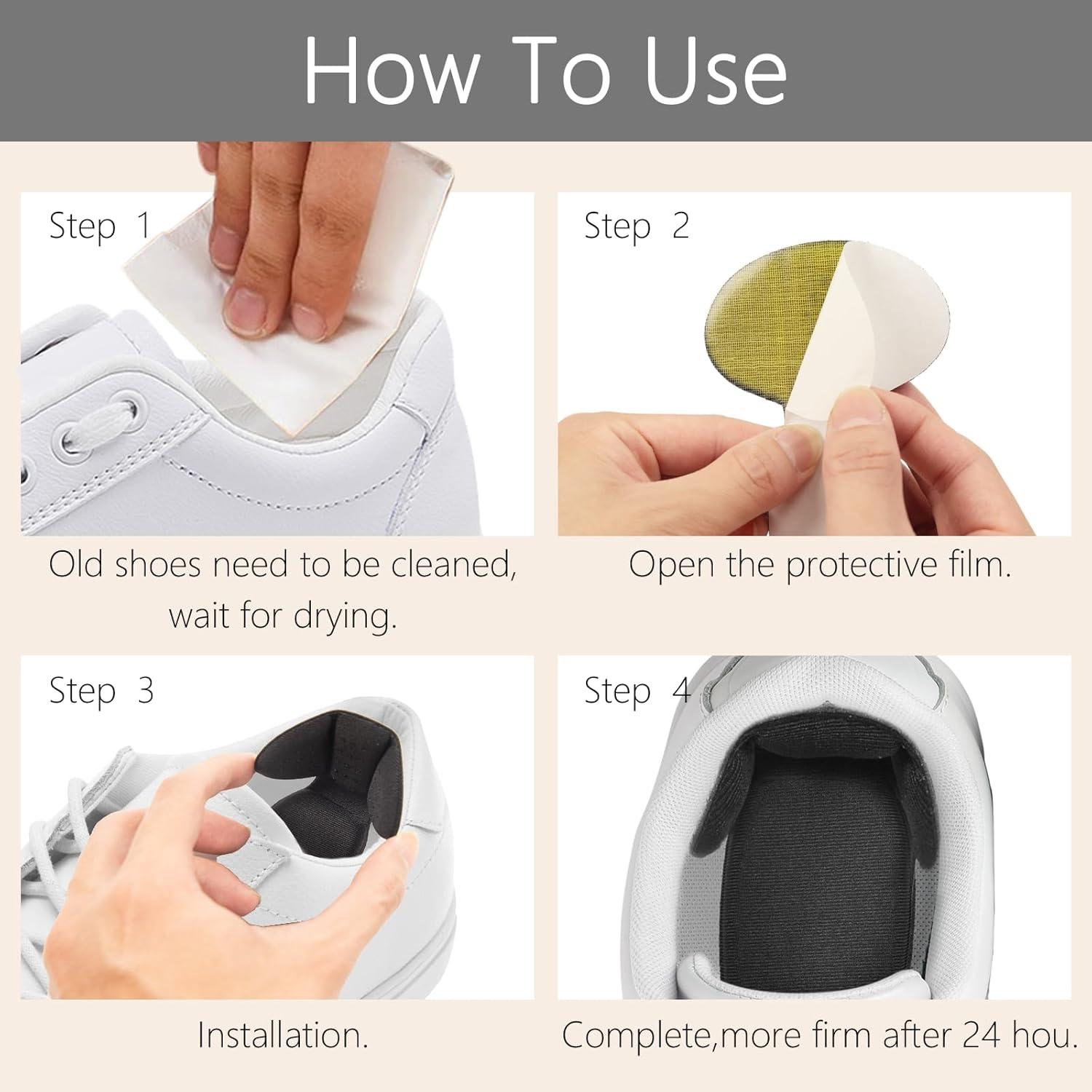 How To Use

Step 1

Old shoes need to be cleaned, wait for drying.

Step 2

Open the protective film.

Step 3

Installation.

Step 4

Complete,more firm after 24 hou.