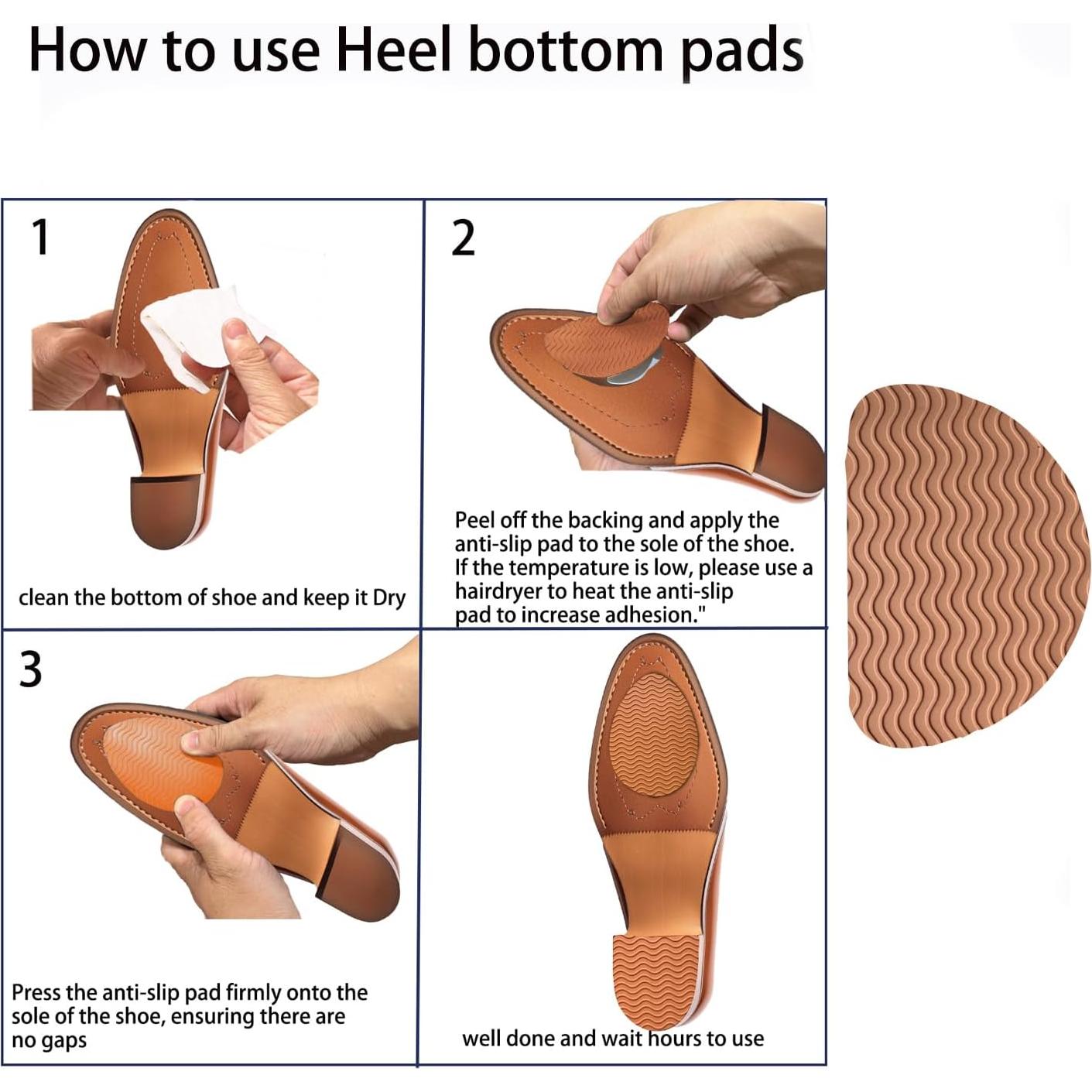 How to use Heel bottom pads

1

clean the bottom of shoe and keep it Dry

2

Peel off the backing and apply the anti-slip pad to the sole of the shoe. If the temperature is low, please use a hairdryer to heat the anti-slip pad to increase adhesion."

3

Press the anti-slip pad firmly onto the sole of the shoe, ensuring there are no gaps

well done and wait hours to use