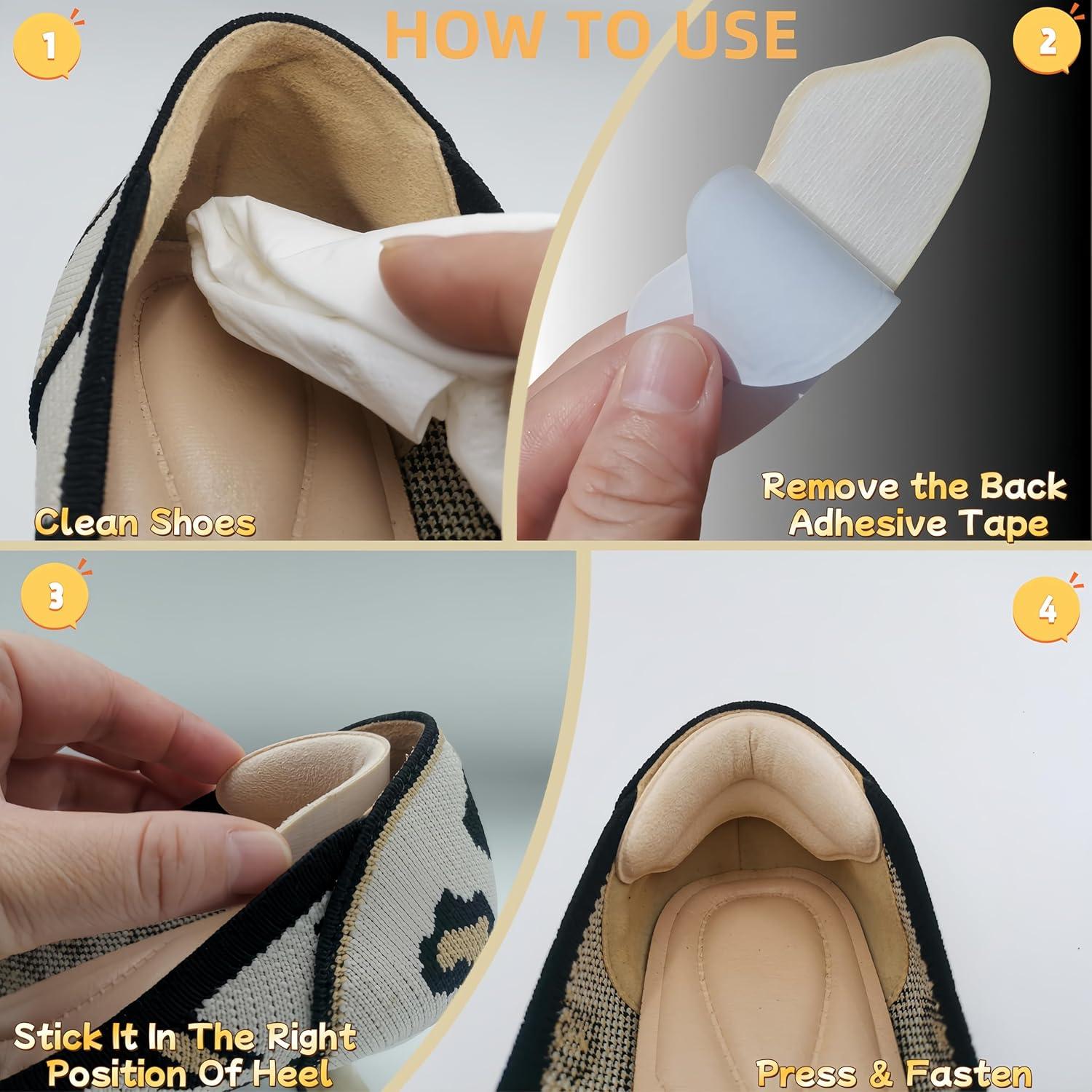 HOW TO USE

1

Clean Shoes

2

Remove the Back Adhesive Tape

3

Stick It In The Right Position Of Heel

4

Press & Fasten