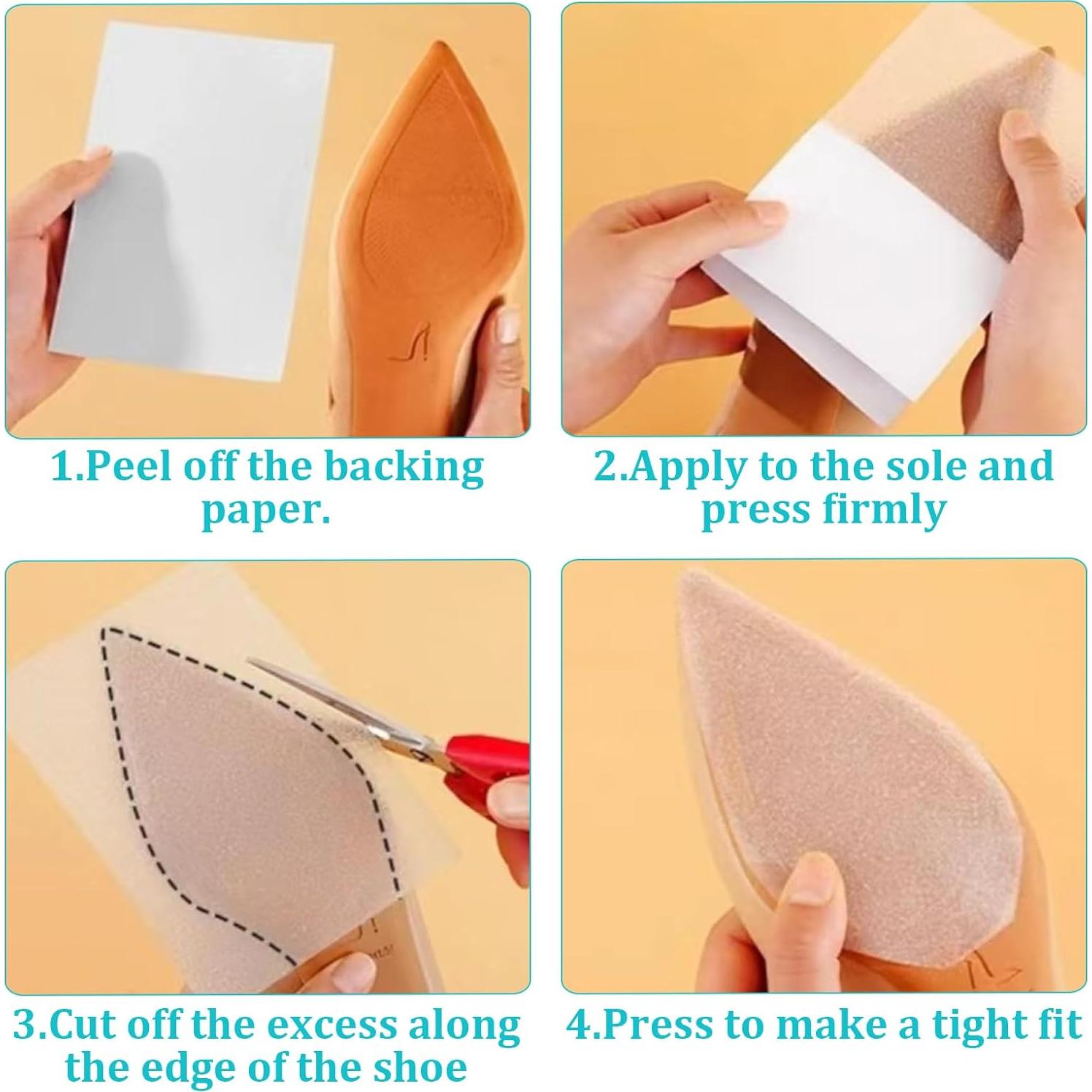 1.Peel off the backing paper.

2.Apply to the sole and press firmly

3.Cut off the excess along the edge of the shoe

4.Press to make a tight fit