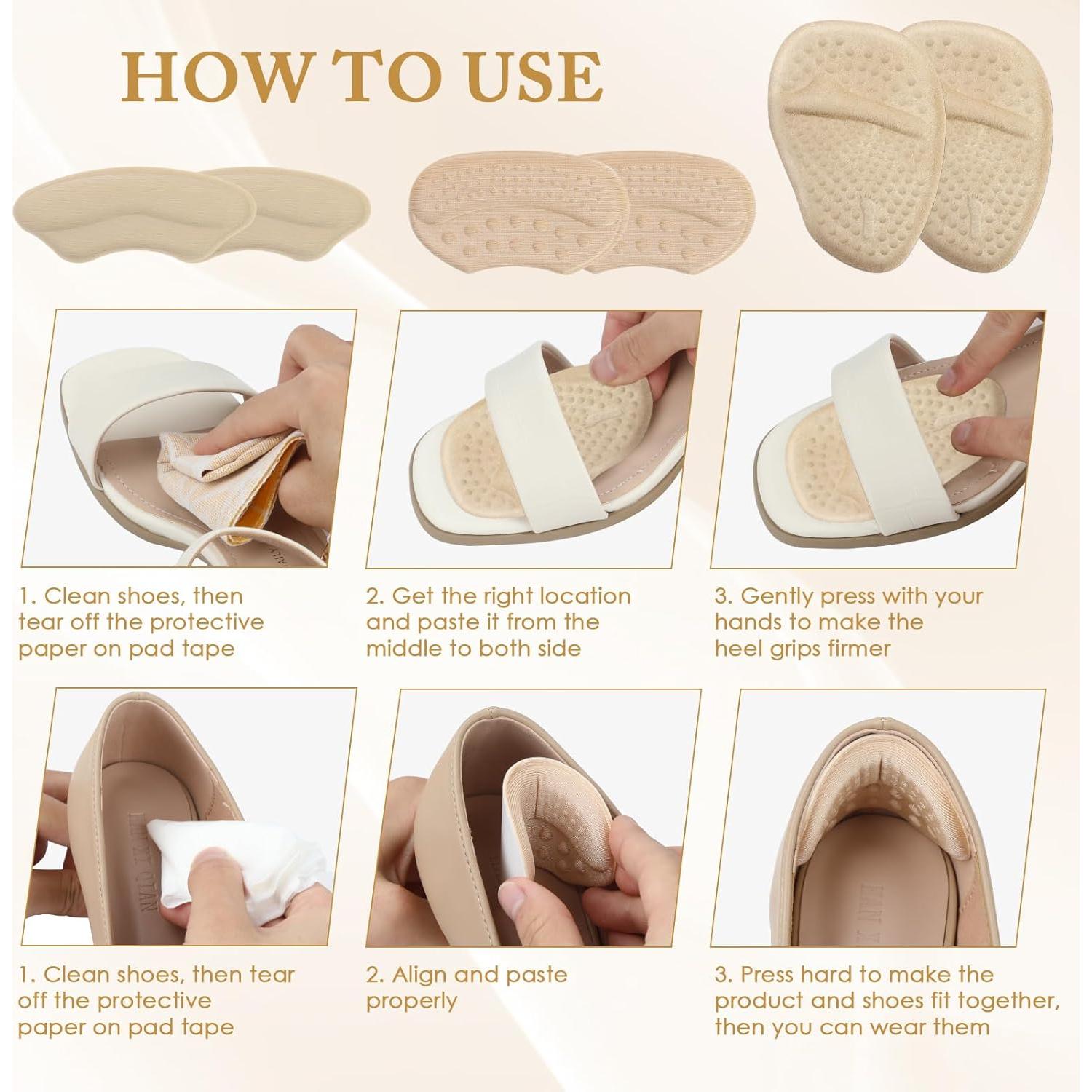 HOW TO USE

1. Clean shoes, then tear off the protective paper on pad tape

2. Get the right location and paste it from the middle to both side

3. Gently press with your hands to make the heel grips firmer

1. Clean shoes, then tear off the protective paper on pad tape

2. Align and paste properly

3. Press hard to make the product and shoes fit together, then you can wear them