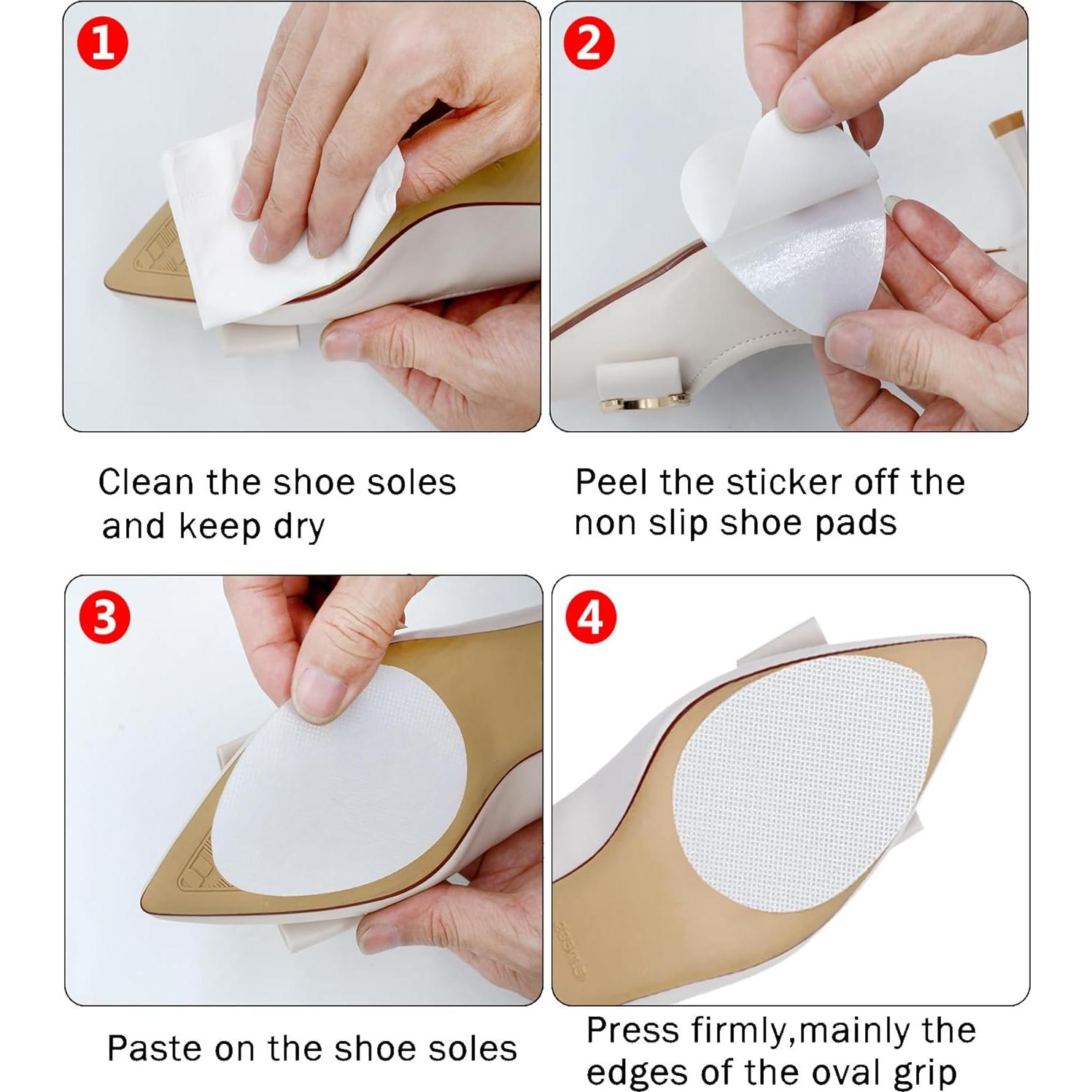 1

Clean the shoe soles and keep dry

2

Peel the sticker off the non slip shoe pads

3

Paste on the shoe soles

4

Press firmly,mainly the edges of the oval grip