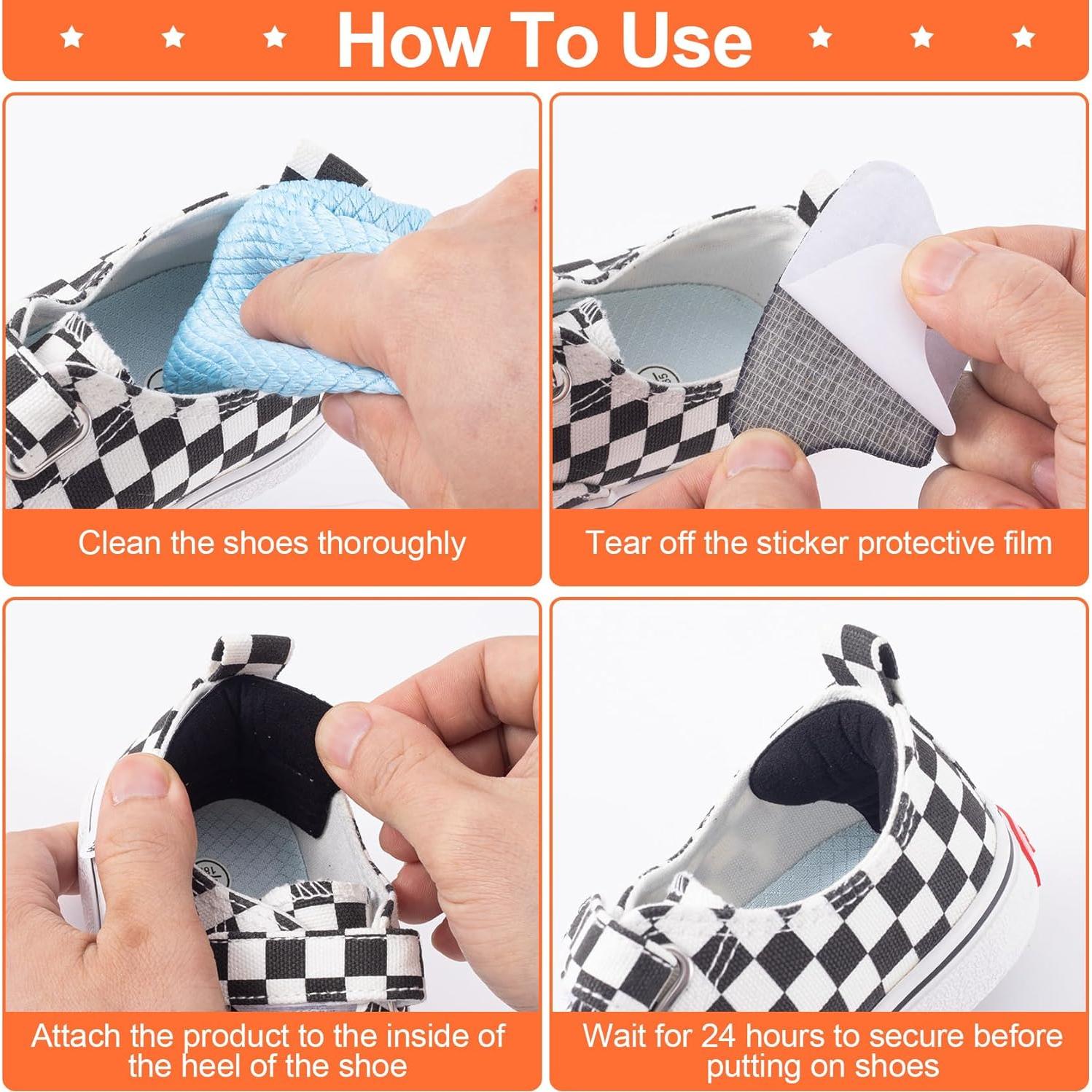 How To Use

Clean the shoes thoroughly

Tear off the sticker protective film

Attach the product to the inside of the heel of the shoe

Wait for 24 hours to secure before putting on shoes