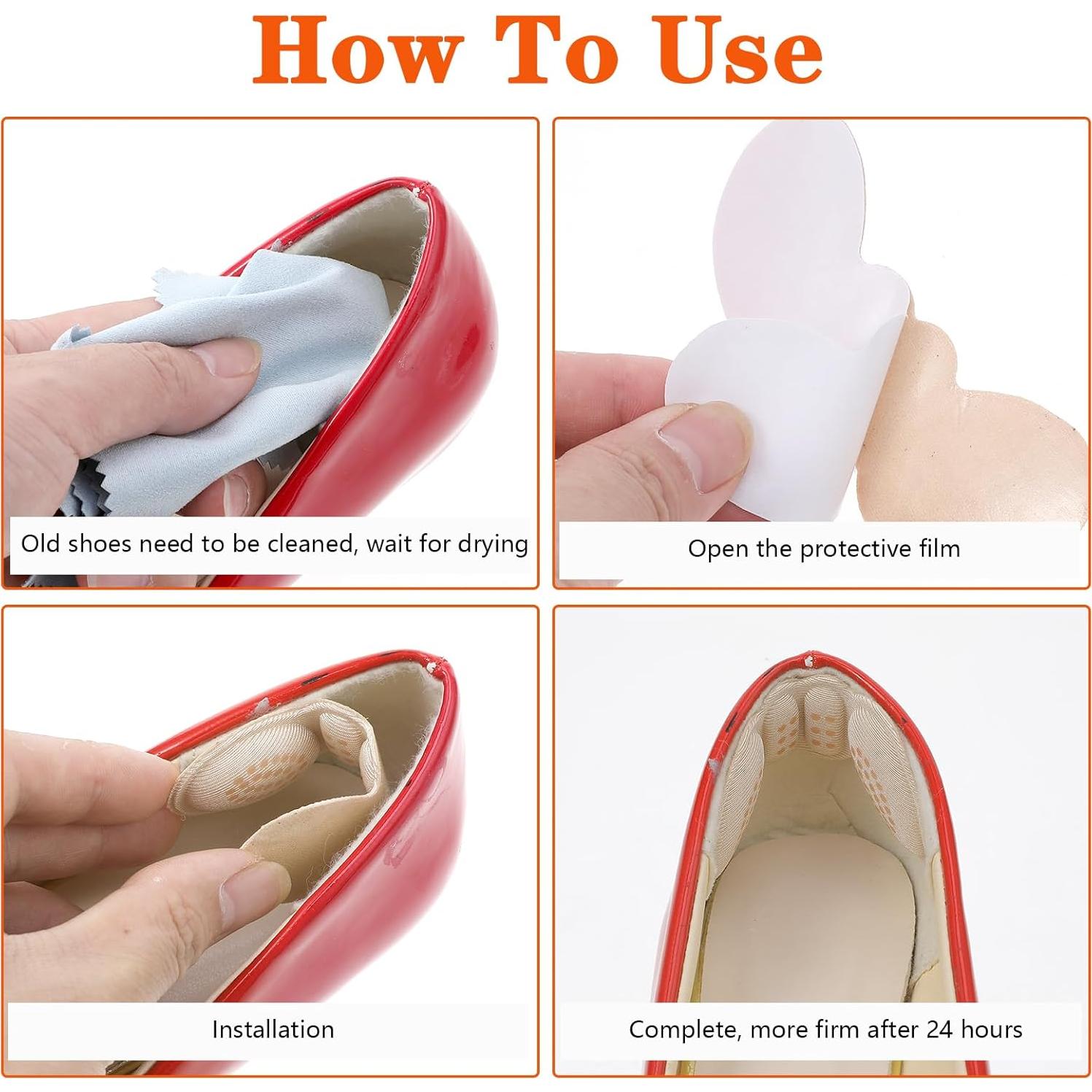 How To Use

Old shoes need to be cleaned, wait for drying

Open the protective film

Installation

Complete, more firm after 24 hours