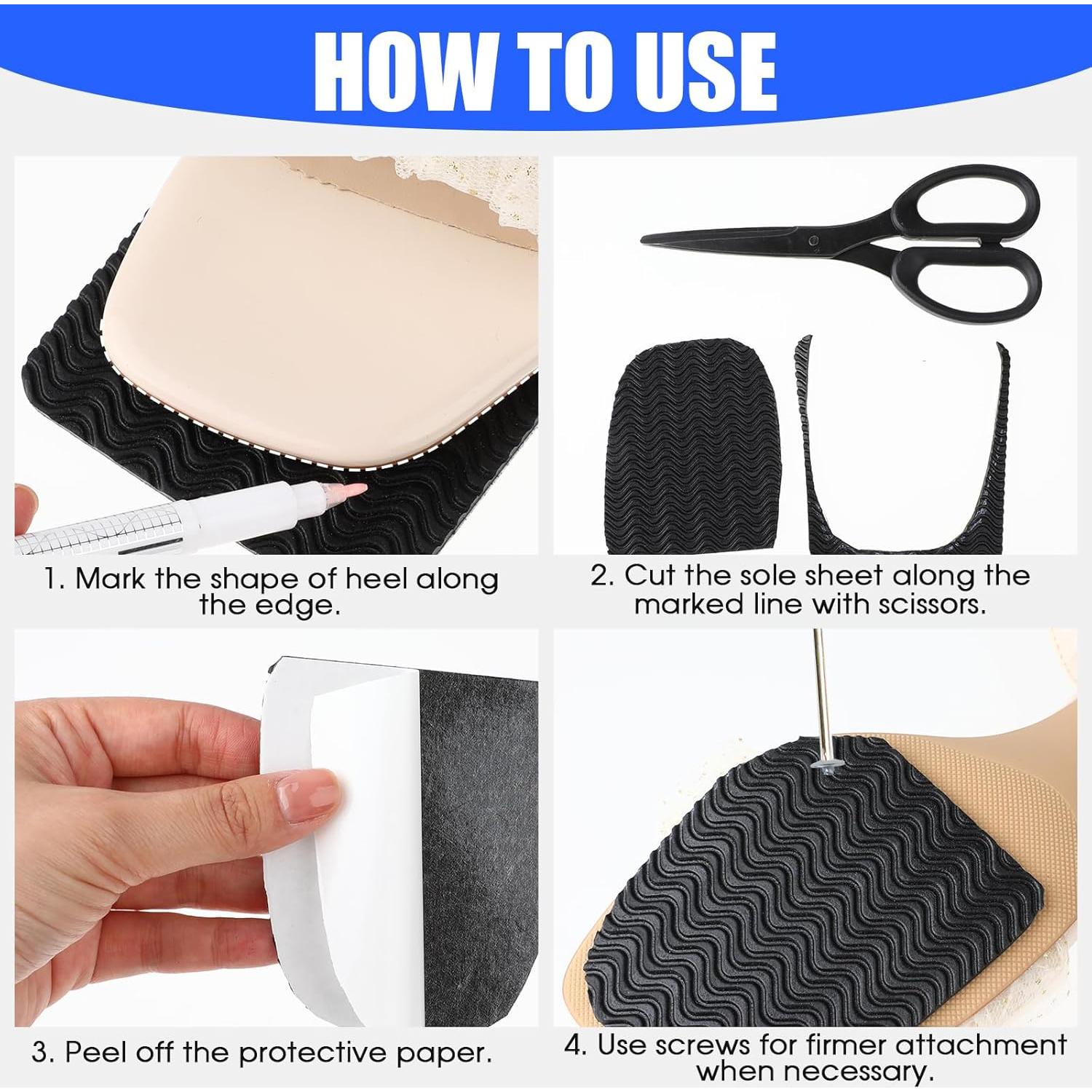 HOW TO USE

1. Mark the shape of heel along the edge.

2. Cut the sole sheet along the marked line with scissors.

3. Peel off the protective paper.

4. Use screws for firmer attachment when necessary.