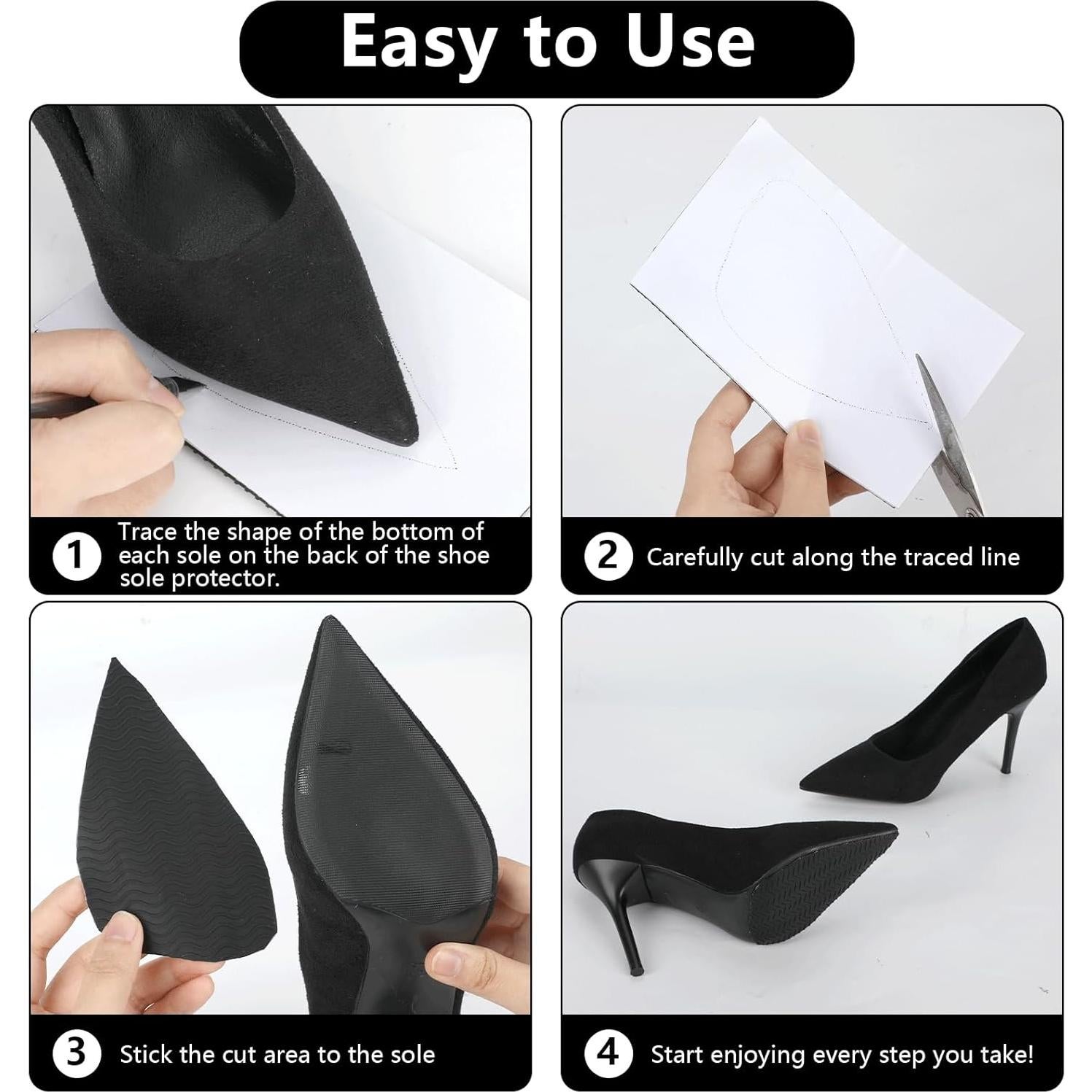 Easy to Use

1 Trace the shape of the bottom of each sole on the back of the shoe sole protector.

2 Carefully cut along the traced line

3 Stick the cut area to the sole

4 Start enjoying every step you take!