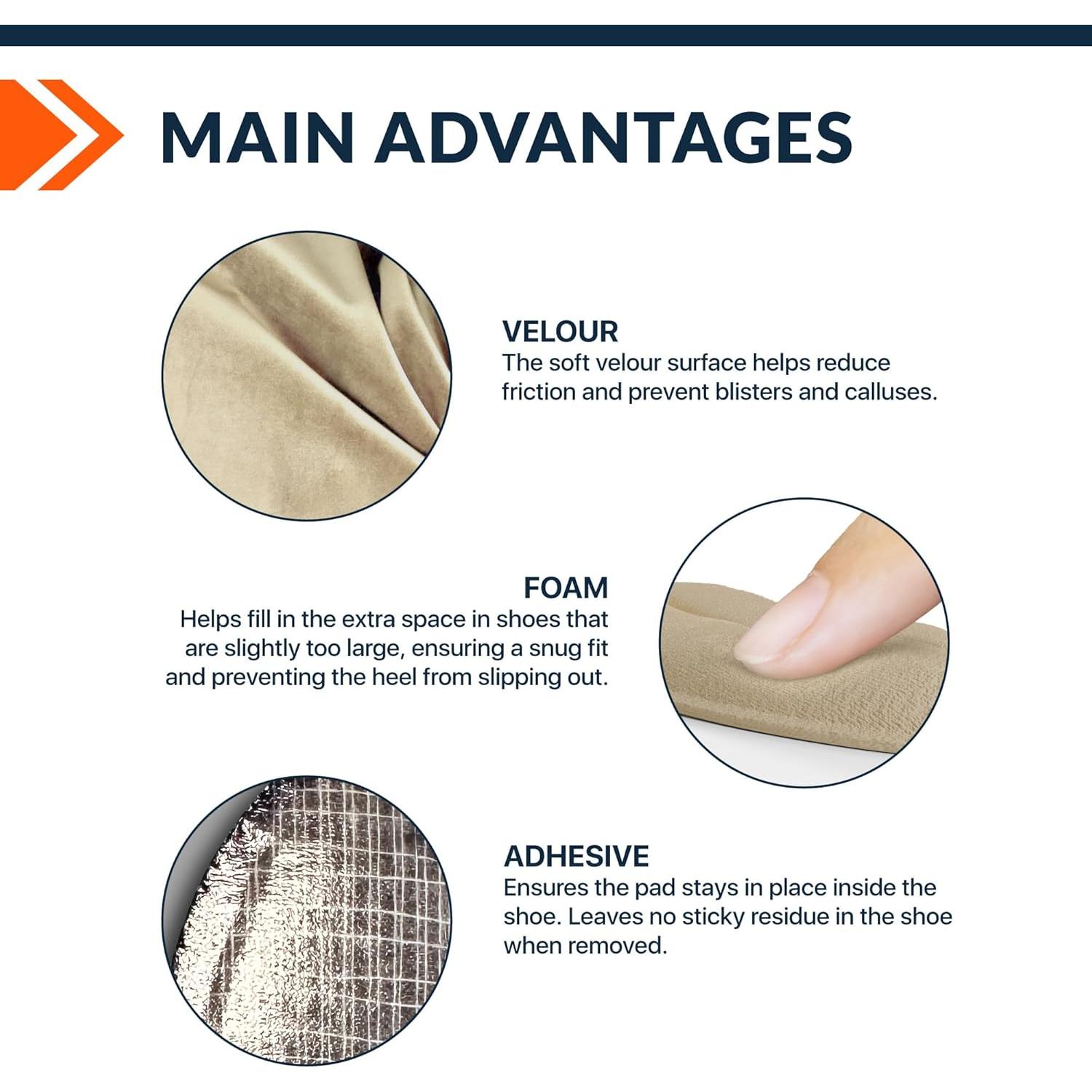 MAIN ADVANTAGES

VELOUR
The soft velour surface helps reduce friction and prevent blisters and calluses.

FOAM
Helps fill in the extra space in shoes that are slightly too large, ensuring a snug fit and preventing the heel from slipping out.

ADHESIVE
Ensures the pad stays in place inside the shoe. Leaves no sticky residue in the shoe when removed.