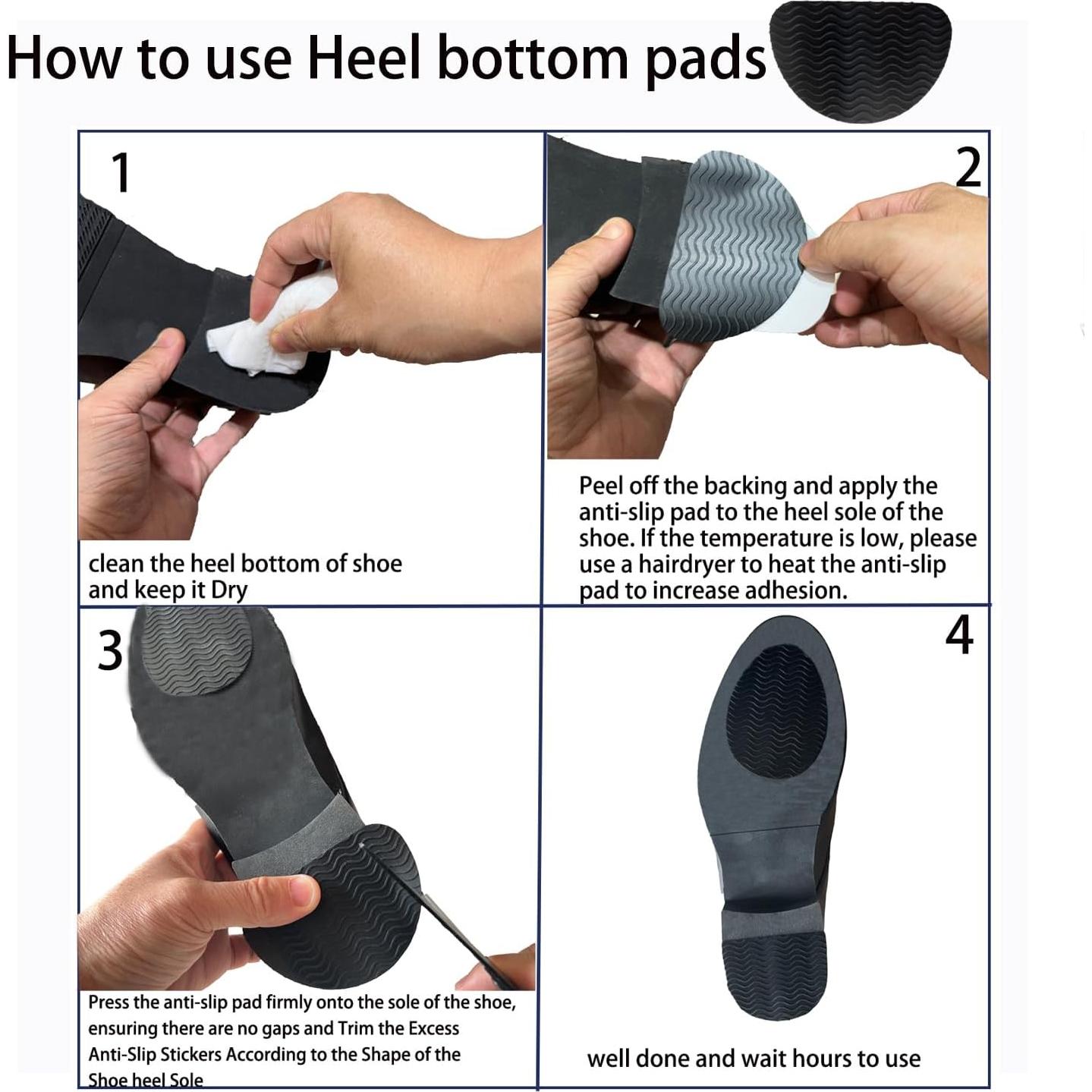 How to use Heel bottom pads

1

clean the heel bottom of shoe and keep it Dry

2

Peel off the backing and apply the anti-slip pad to the heel sole of the shoe. If the temperature is low, please use a hairdryer to heat the anti-slip pad to increase adhesion.

3

Press the anti-slip pad firmly onto the sole of the shoe, ensuring there are no gaps and Trim the Excess Anti-Slip Stickers According to the Shape of the Shoe heel Sole

4

well done and wait hours to use