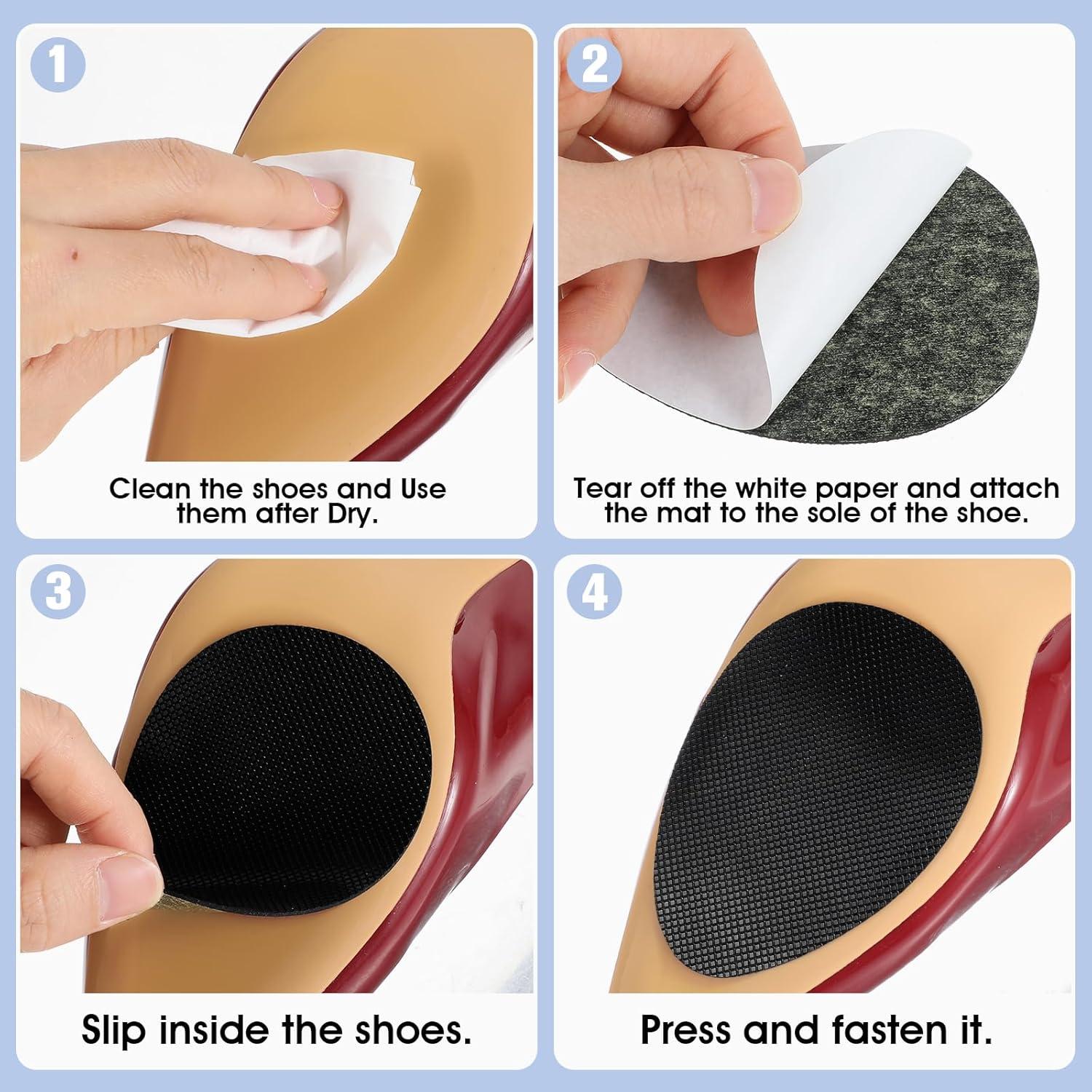 1

Clean the shoes and Use them after Dry.

2

Tear off the white paper and attach the mat to the sole of the shoe.

3

Slip inside the shoes.

4

Press and fasten it.