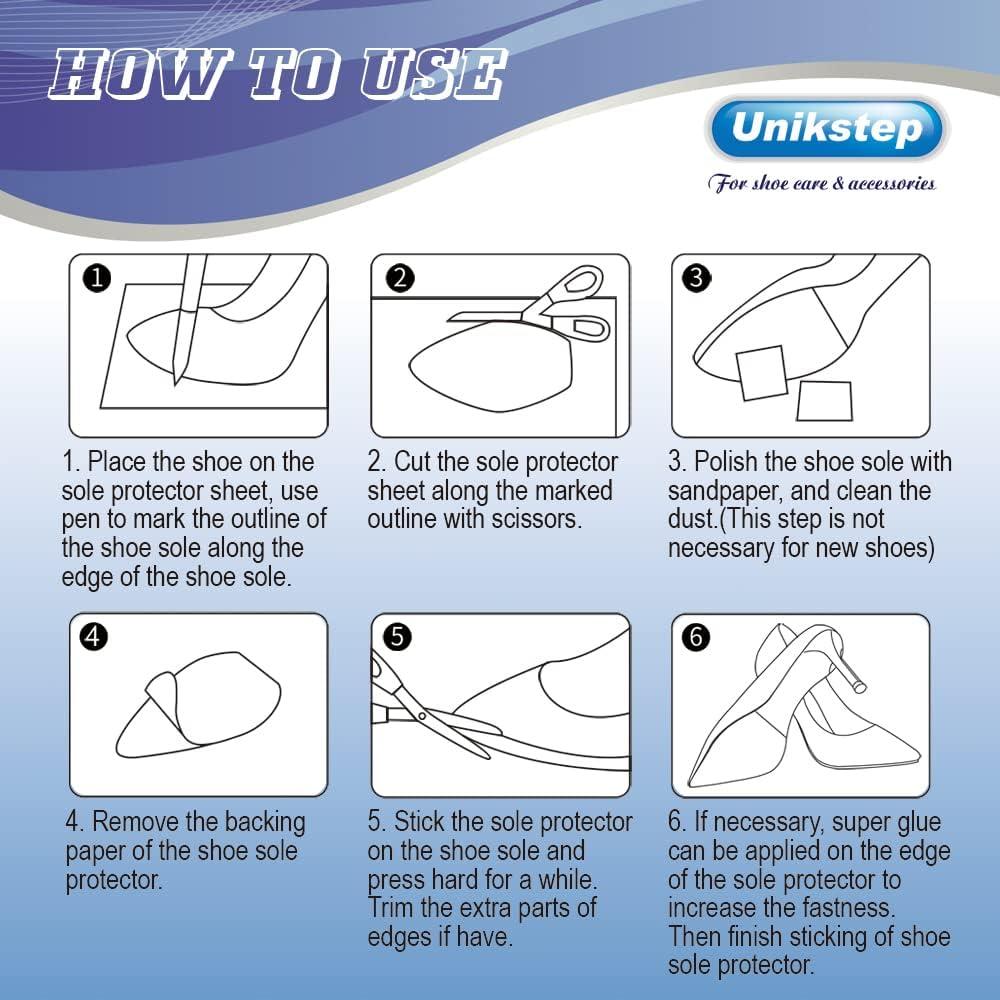 HOW TO USE

Unikstep

For shoe care & accessories

1

1. Place the shoe on the sole protector sheet, use pen to mark the outline of the shoe sole along the edge of the shoe sole.

2

2. Cut the sole protector sheet along the marked outline with scissors.

3

3. Polish the shoe sole with sandpaper, and clean the dust.(This step is not necessary for new shoes)

4

4. Remove the backing paper of the shoe sole protector.

5

5. Stick the sole protector on the shoe sole and press hard for a while. Trim the extra parts of edges if have.

6

6. If necessary, super glue can be applied on the edge of the sole protector to increase the fastness. Then finish sticking of shoe sole protector.