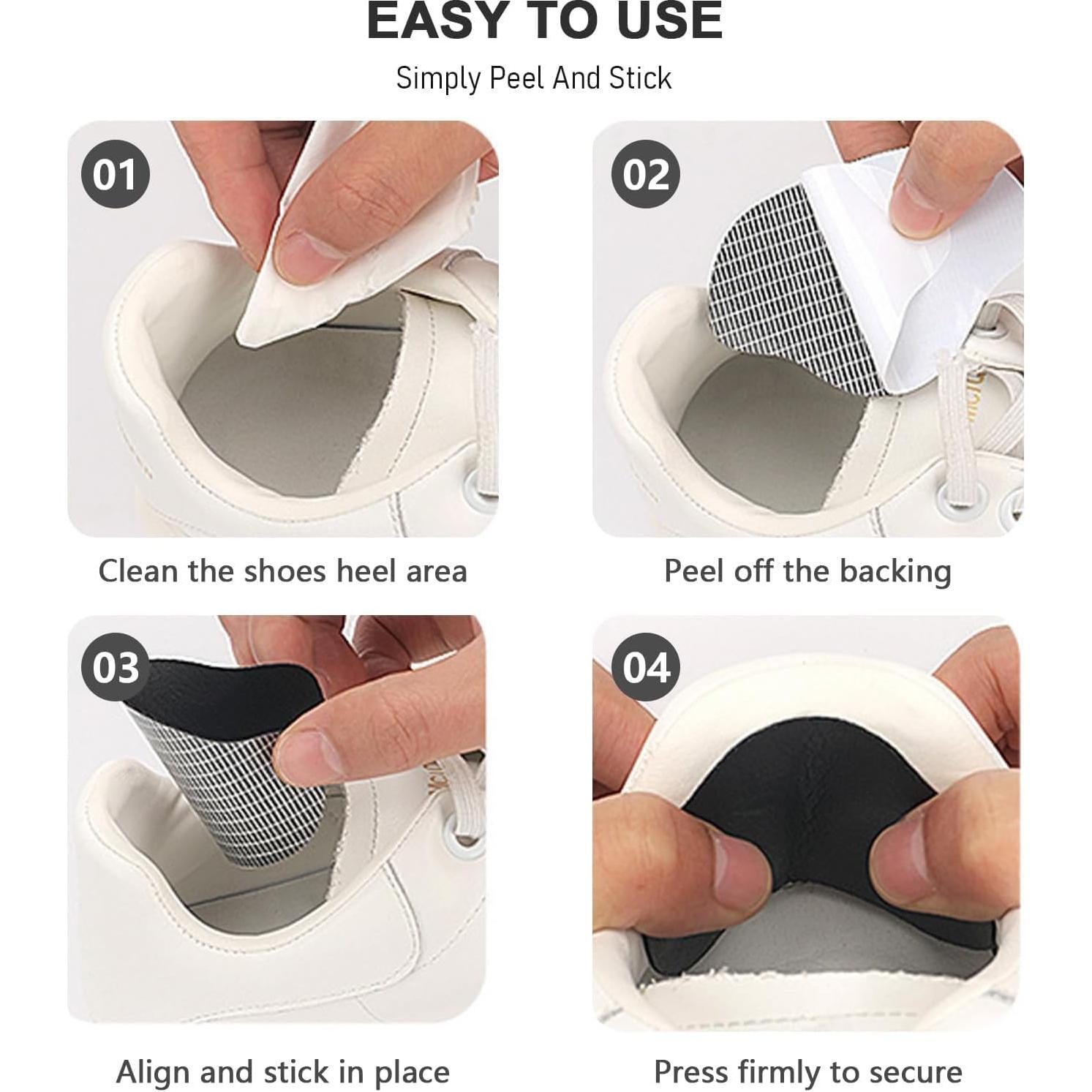 EASY TO USE

Simply Peel And Stick

01

Clean the shoes heel area

02

Peel off the backing

03

Align and stick in place

04

Press firmly to secure