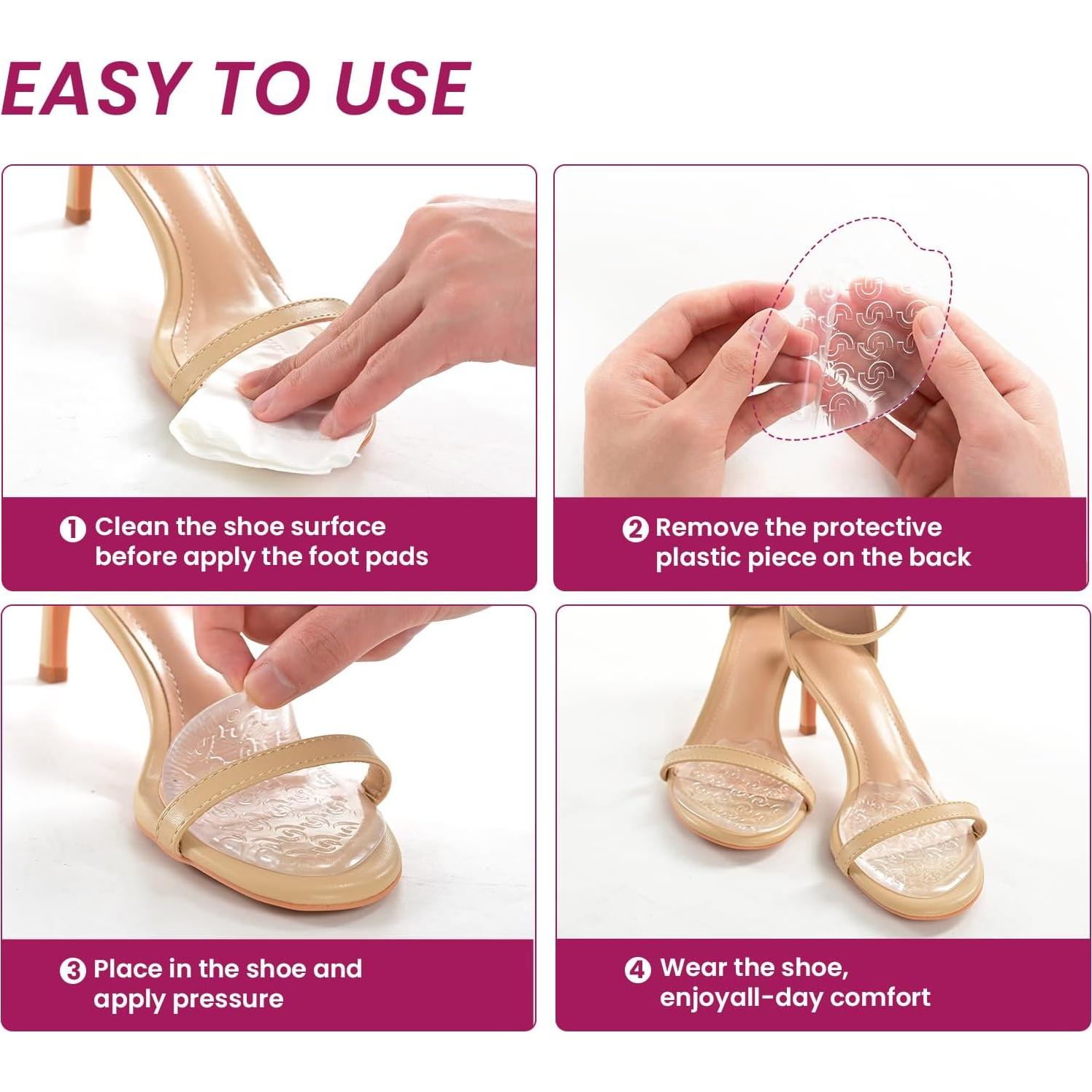 EASY TO USE

1 Clean the shoe surface before apply the foot pads

2 Remove the protective plastic piece on the back

3 Place in the shoe and apply pressure

4 Wear the shoe, enjoyall-day comfort