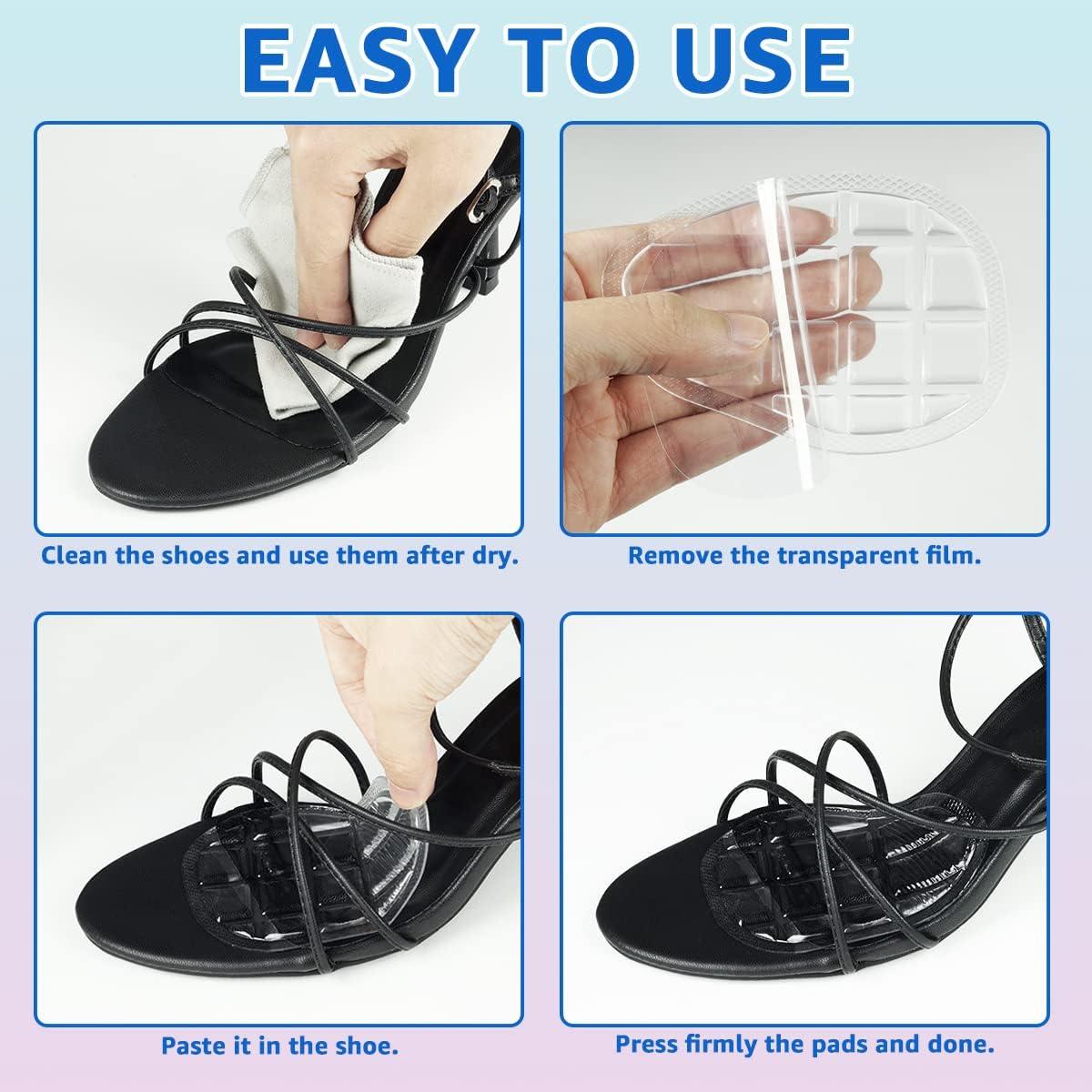 EASY TO USE

Clean the shoes and use them after dry.

Remove the transparent film.

Paste it in the shoe.

Press firmly the pads and done.