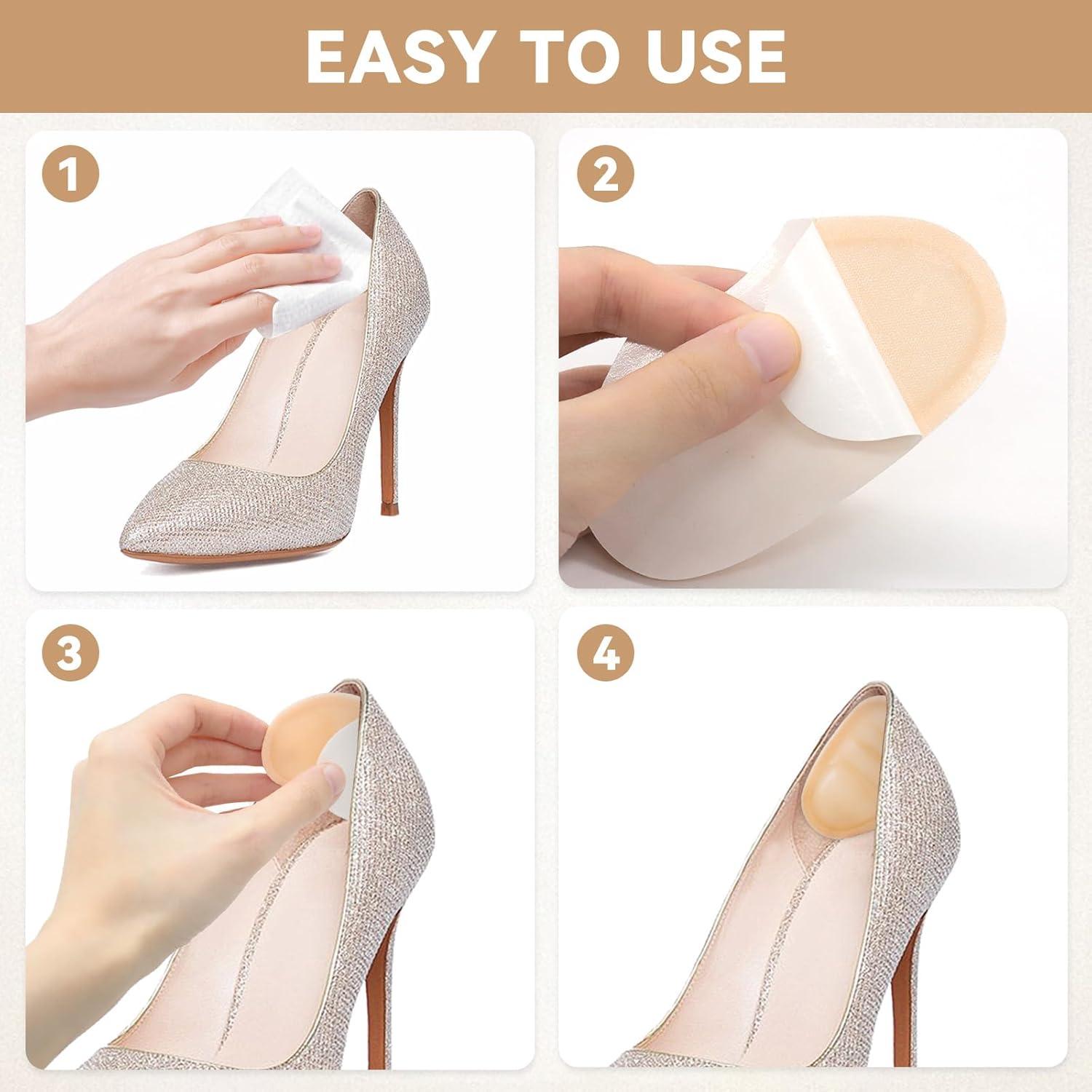 EASY TO USE

1

2

3

4