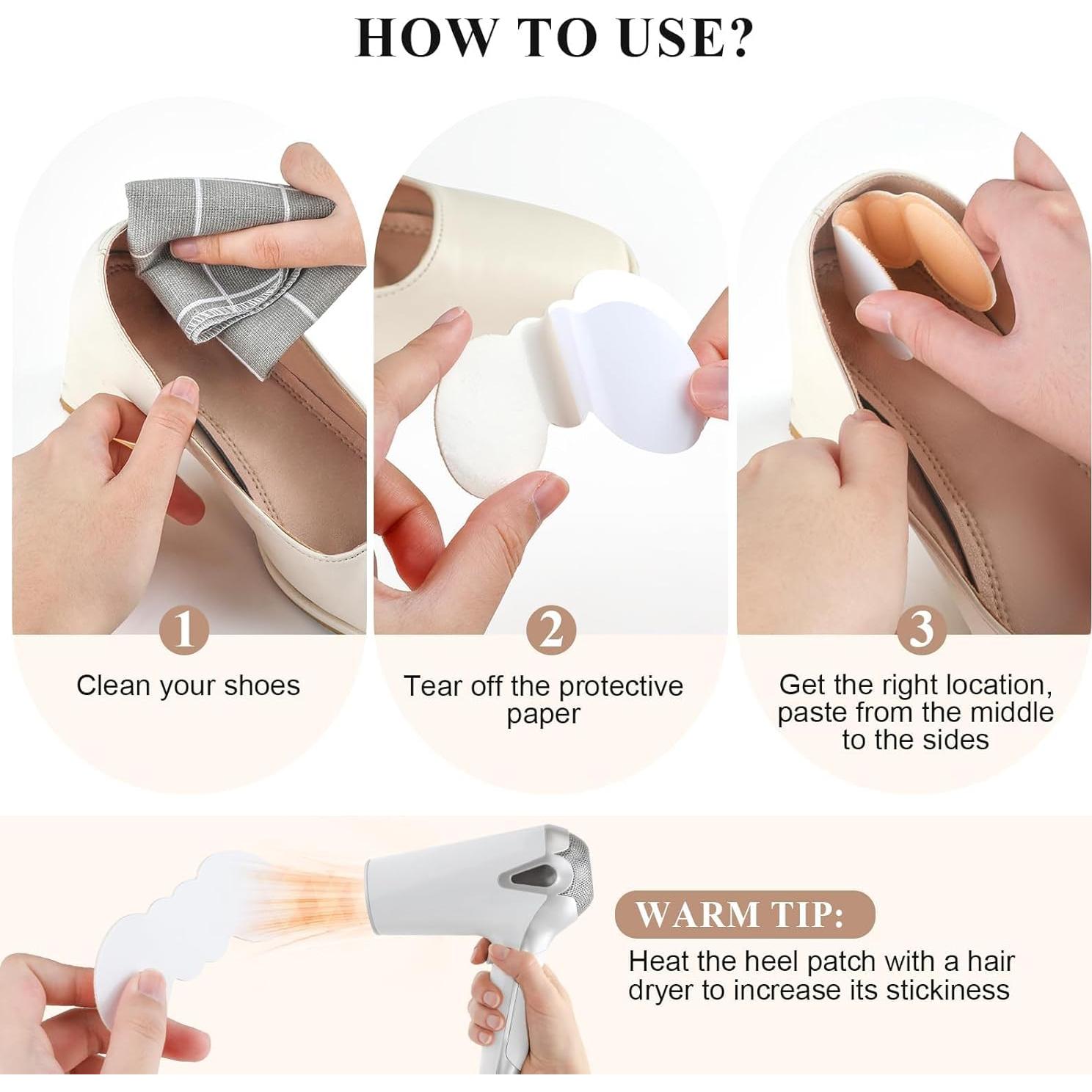 HOW TO USE?

1

Clean your shoes

2

Tear off the protective paper

3

Get the right location, paste from the middle to the sides

WARM TIP:

Heat the heel patch with a hair dryer to increase its stickiness