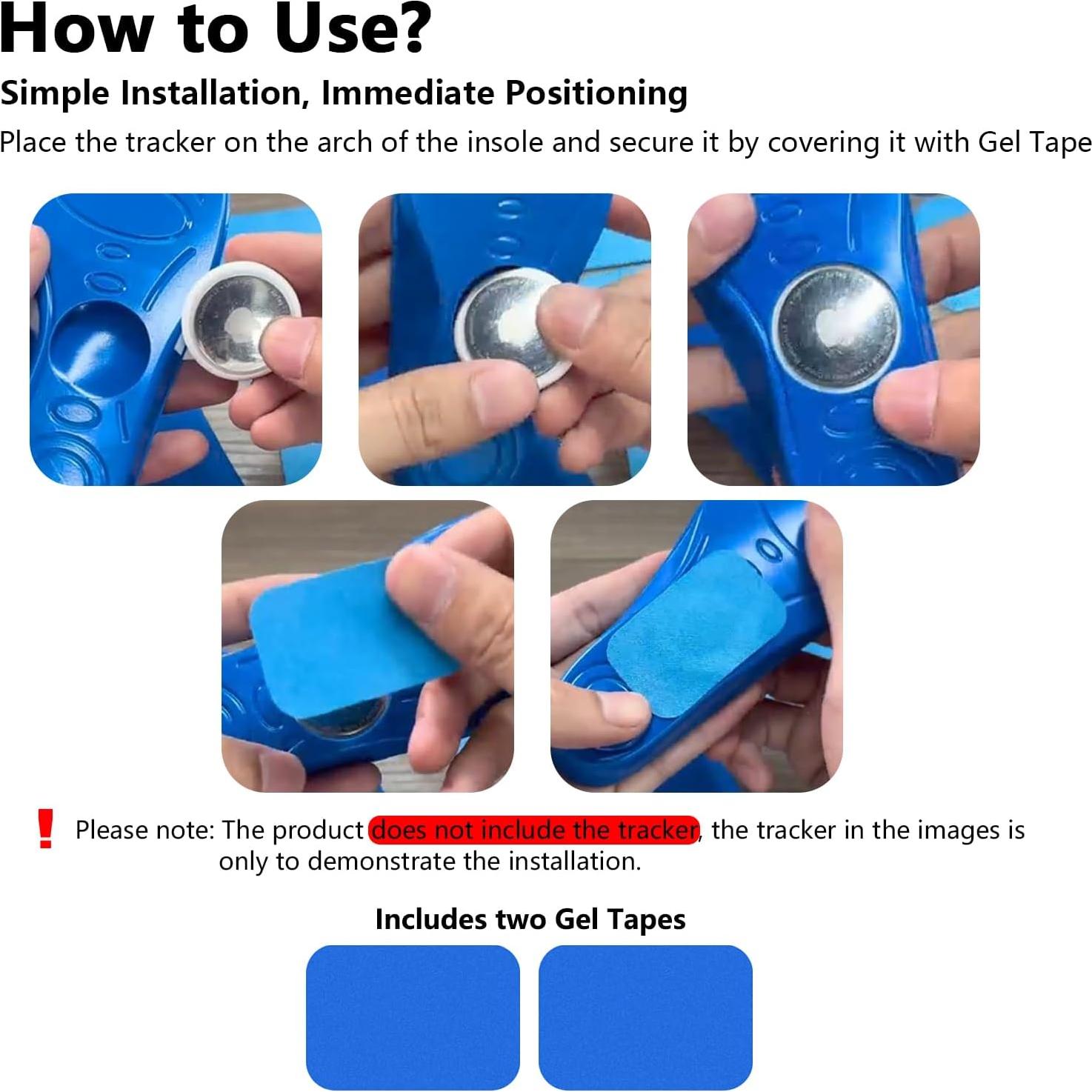 How to Use?

Simple Installation, Immediate Positioning

Place the tracker on the arch of the insole and secure it by covering it with Gel Tape

! Please note: The product does not include the tracker, the tracker in the images is only to demonstrate the installation.

Includes two Gel Tapes