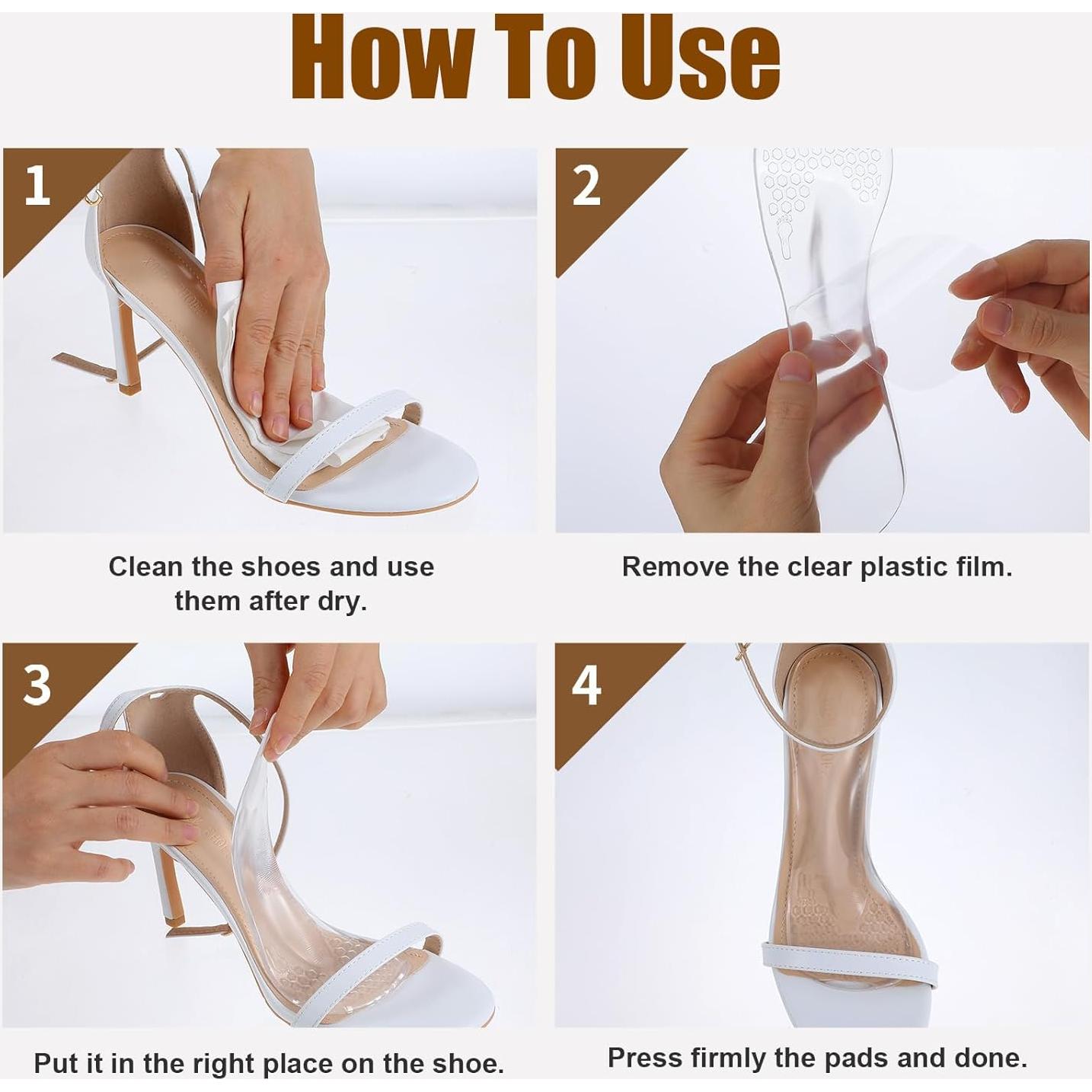 How To Use

1

Clean the shoes and use them after dry.

2

Remove the clear plastic film.

3

Put it in the right place on the shoe.

4

Press firmly the pads and done.