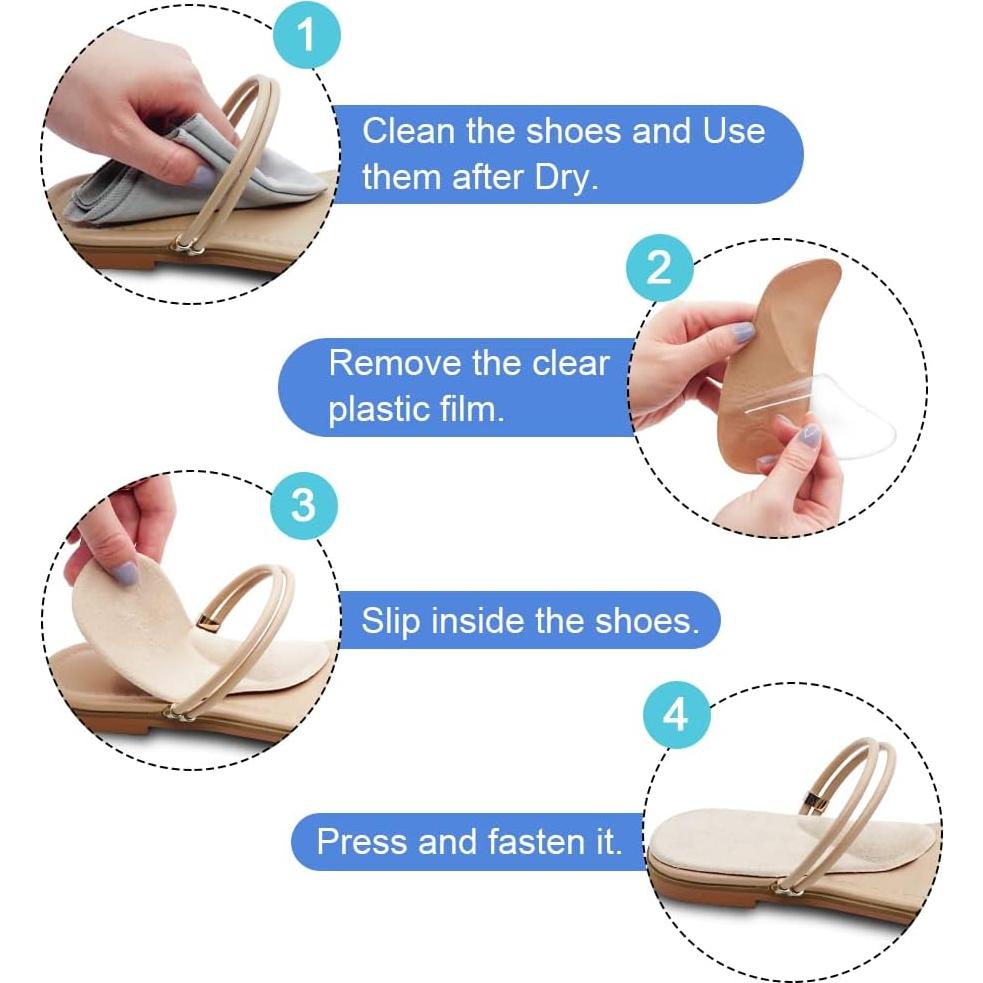 1

Clean the shoes and Use them after Dry.

2

Remove the clear plastic film.

3

Slip inside the shoes.

4

Press and fasten it.