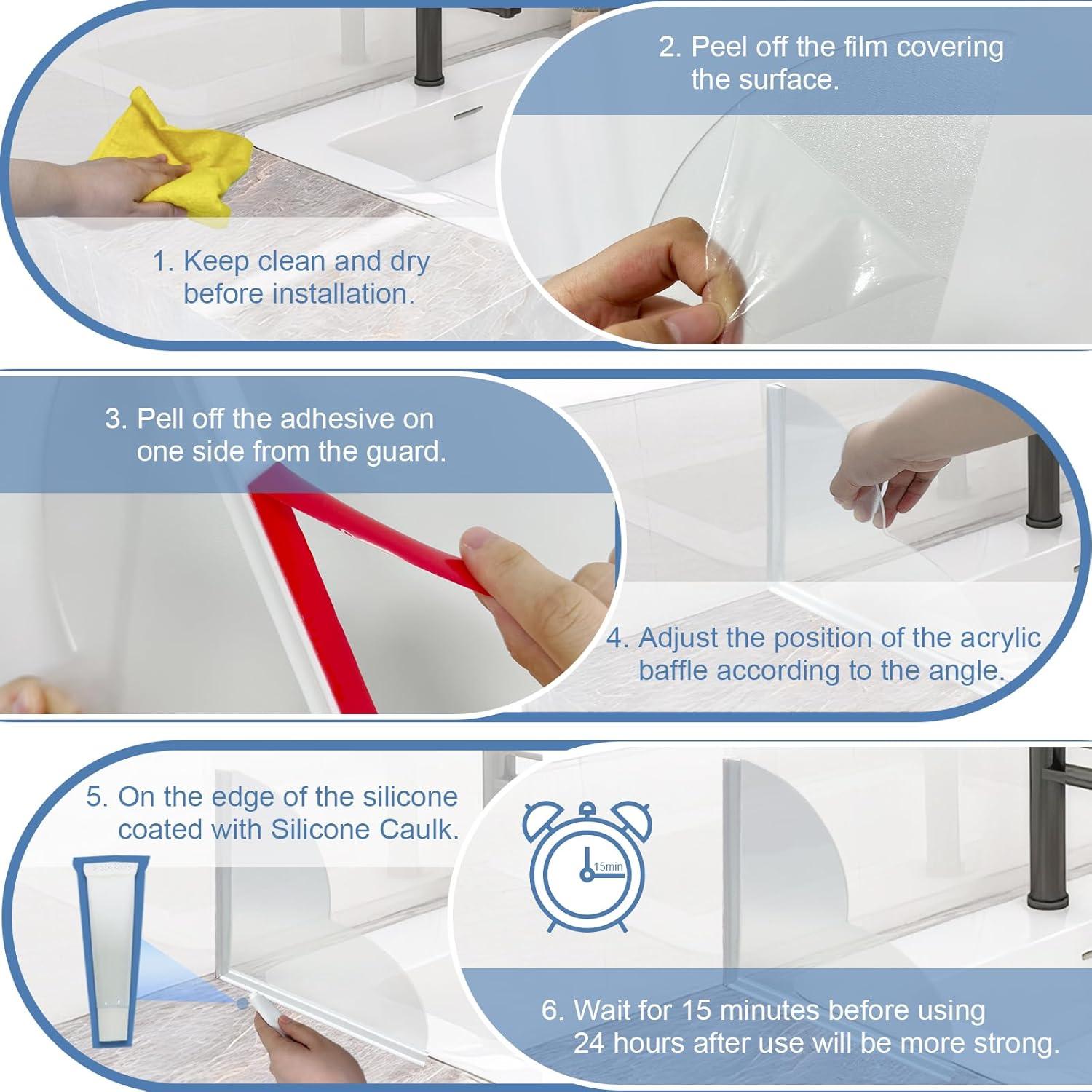 1. Keep clean and dry before installation.

2. Peel off the film covering the surface.

3. Pell off the adhesive on one side from the guard.

4. Adjust the position of the acrylic baffle according to the angle.

5. On the edge of the silicone coated with Silicone Caulk.

15min

6. Wait for 15 minutes before using 24 hours after use will be more strong.