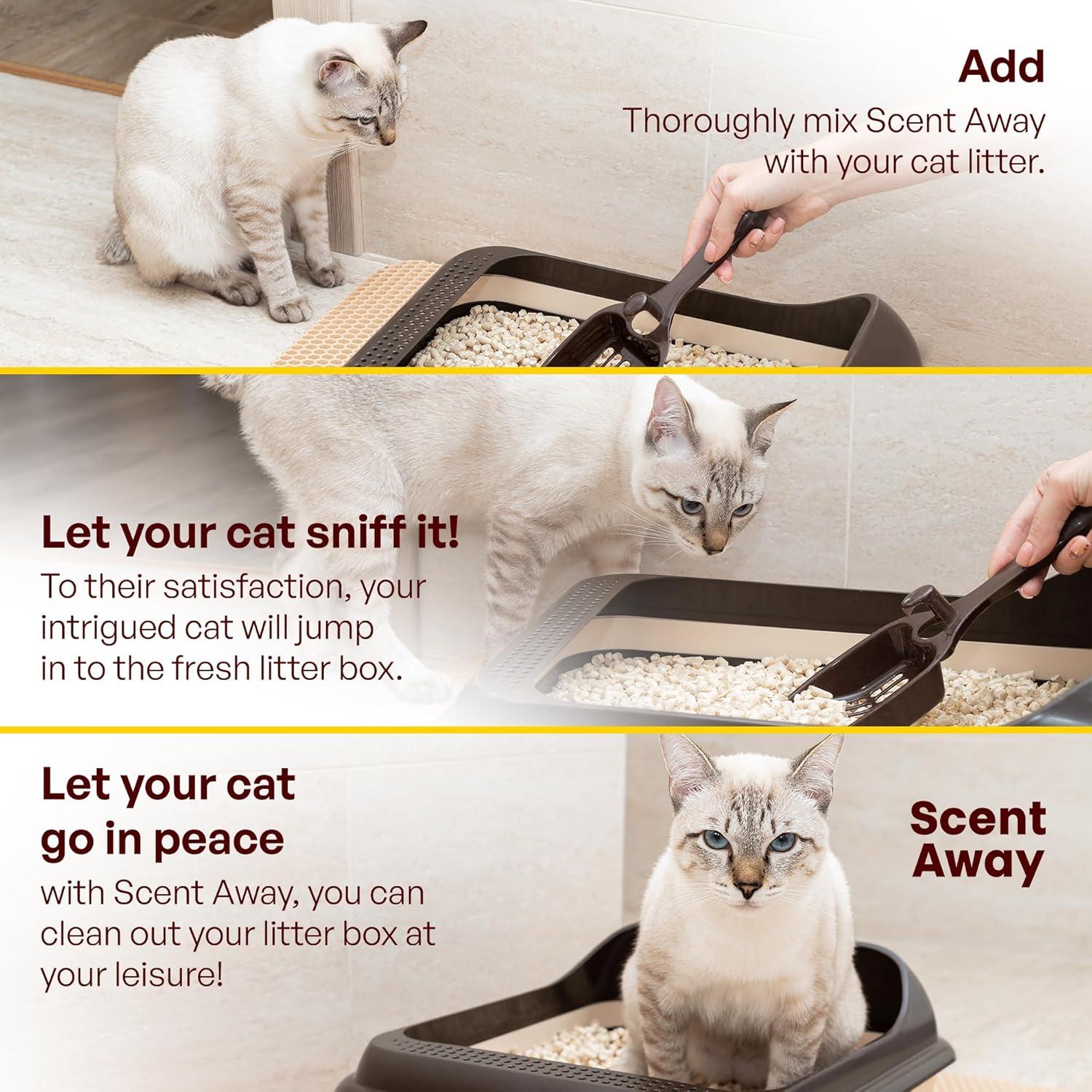 Add

Thoroughly mix Scent Away with your cat litter.

Let your cat sniff it!

To their satisfaction, your intrigued cat will jump in to the fresh litter box.

Let your cat go in peace

with Scent Away, you can clean out your litter box at your leisure!

Scent Away