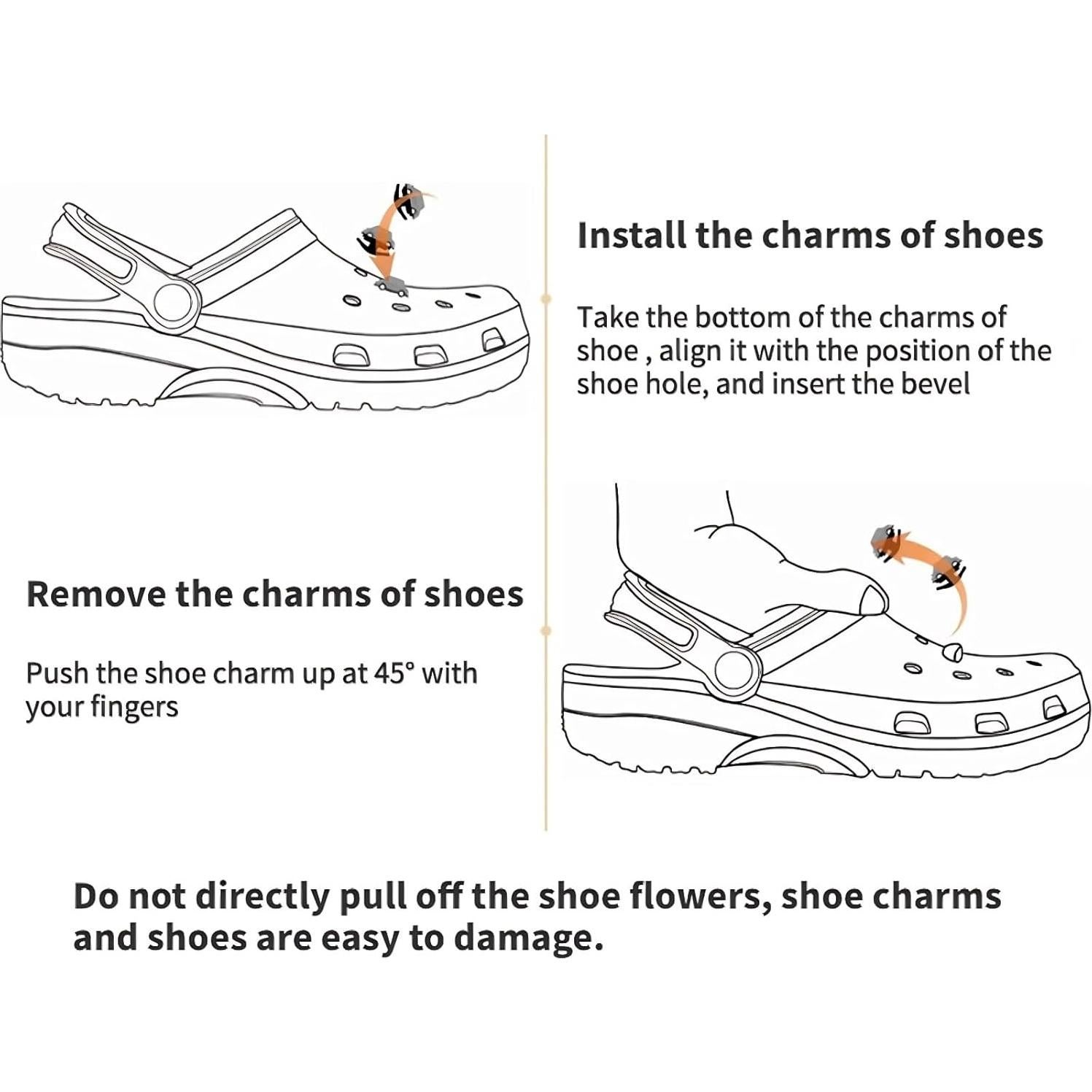 Install the charms of shoes

Take the bottom of the charms of shoe , align it with the position of the shoe hole, and insert the bevel

Remove the charms of shoes

Push the shoe charm up at 45° with your fingers

Do not directly pull off the shoe flowers, shoe charms and shoes are easy to damage.