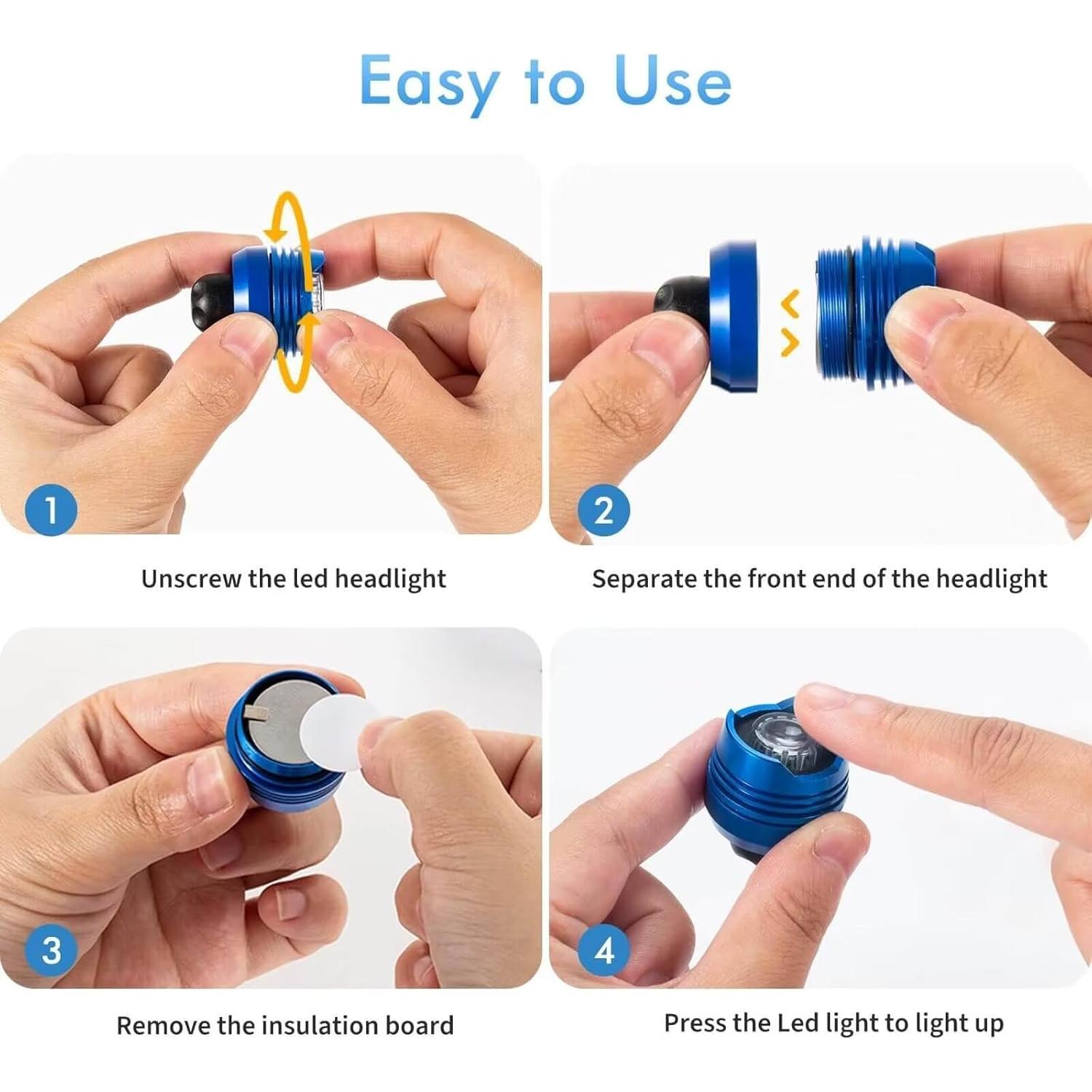 Easy to Use

1

Unscrew the led headlight

2

Separate the front end of the headlight

3

Remove the insulation board

4

Press the Led light to light up