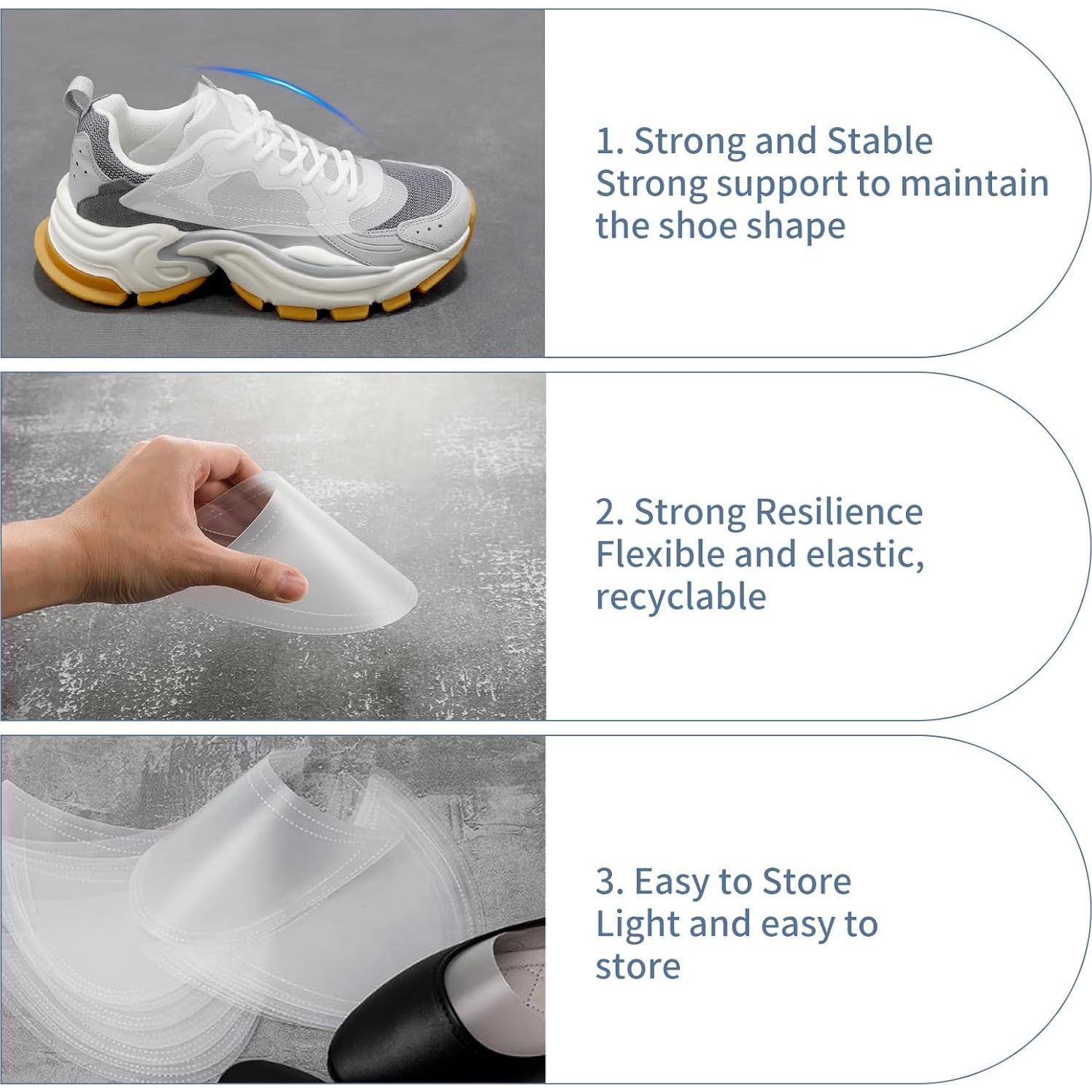 1. Strong and Stable
Strong support to maintain the shoe shape

2. Strong Resilience
Flexible and elastic, recyclable

3. Easy to Store
Light and easy to store