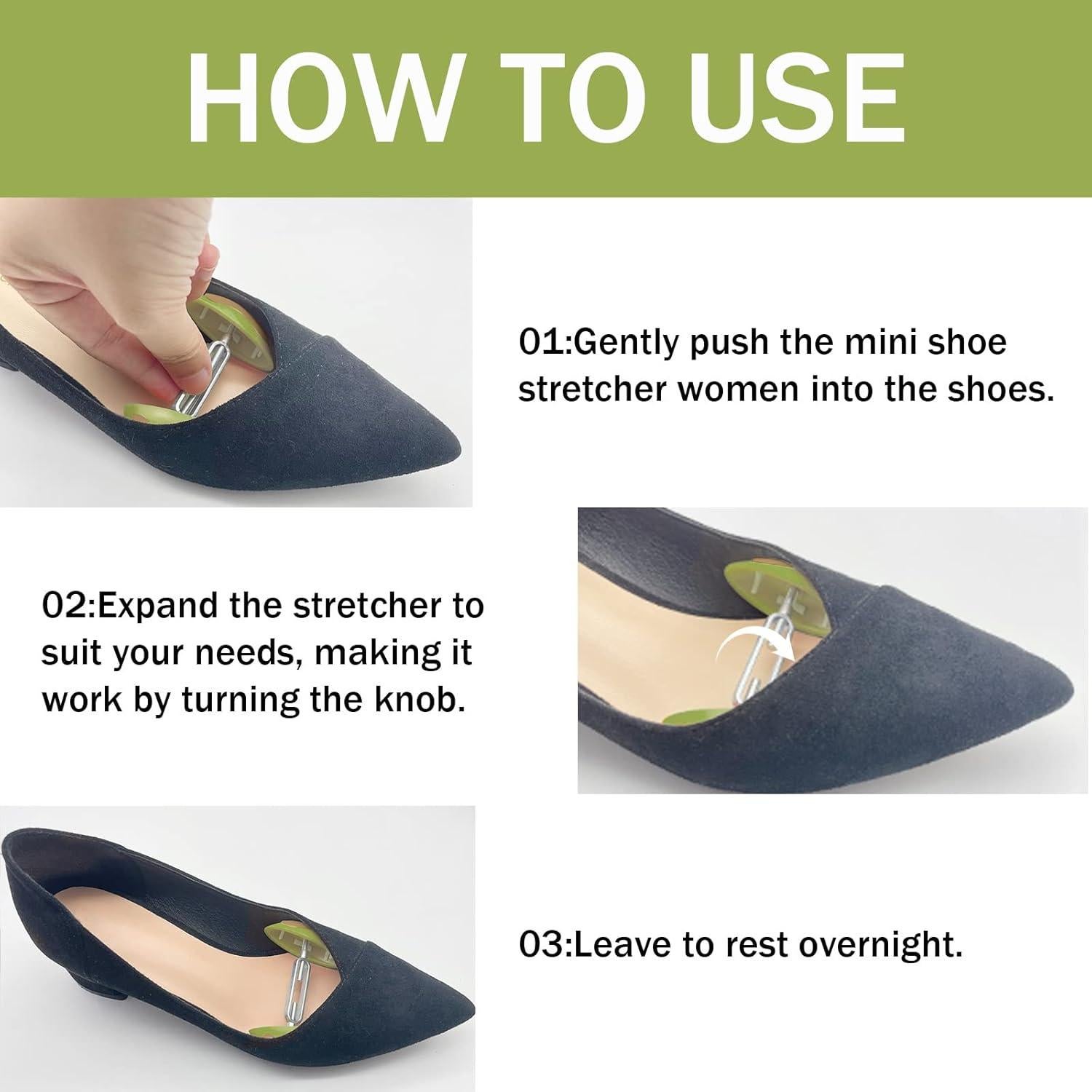 HOW TO USE

01:Gently push the mini shoe stretcher women into the shoes.

02:Expand the stretcher to suit your needs, making it work by turning the knob.

03:Leave to rest overnight.