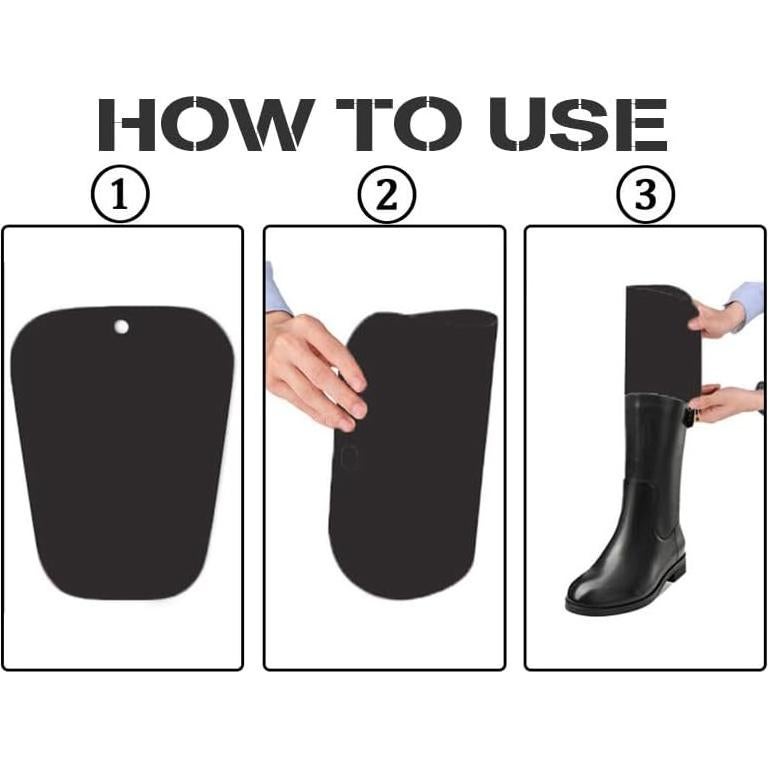 HOW TO USE

①

②

③