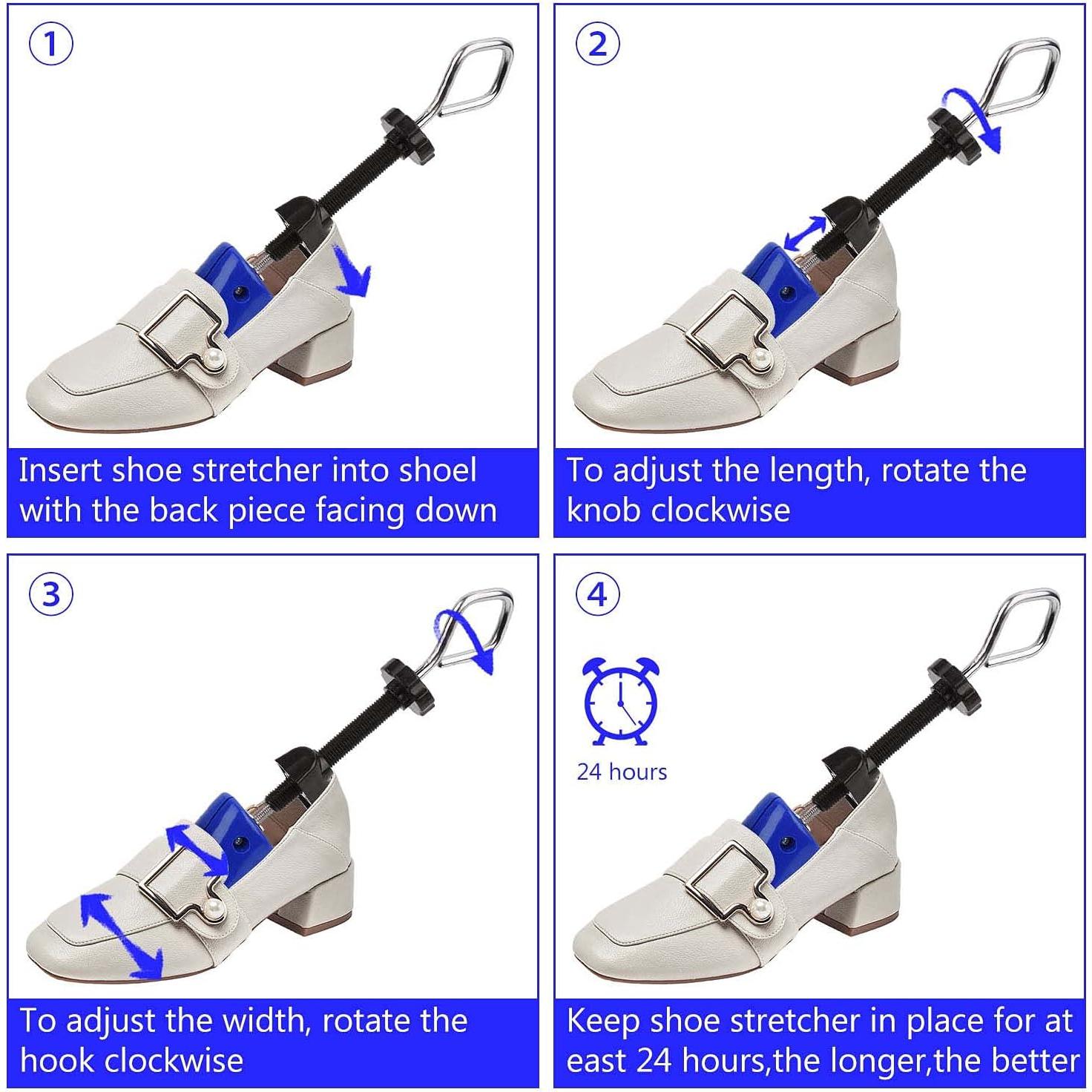 ①

Insert shoe stretcher into shoel with the back piece facing down

②

To adjust the length, rotate the knob clockwise

③

To adjust the width, rotate the hook clockwise

④

24 hours

Keep shoe stretcher in place for at east 24 hours,the longer,the better