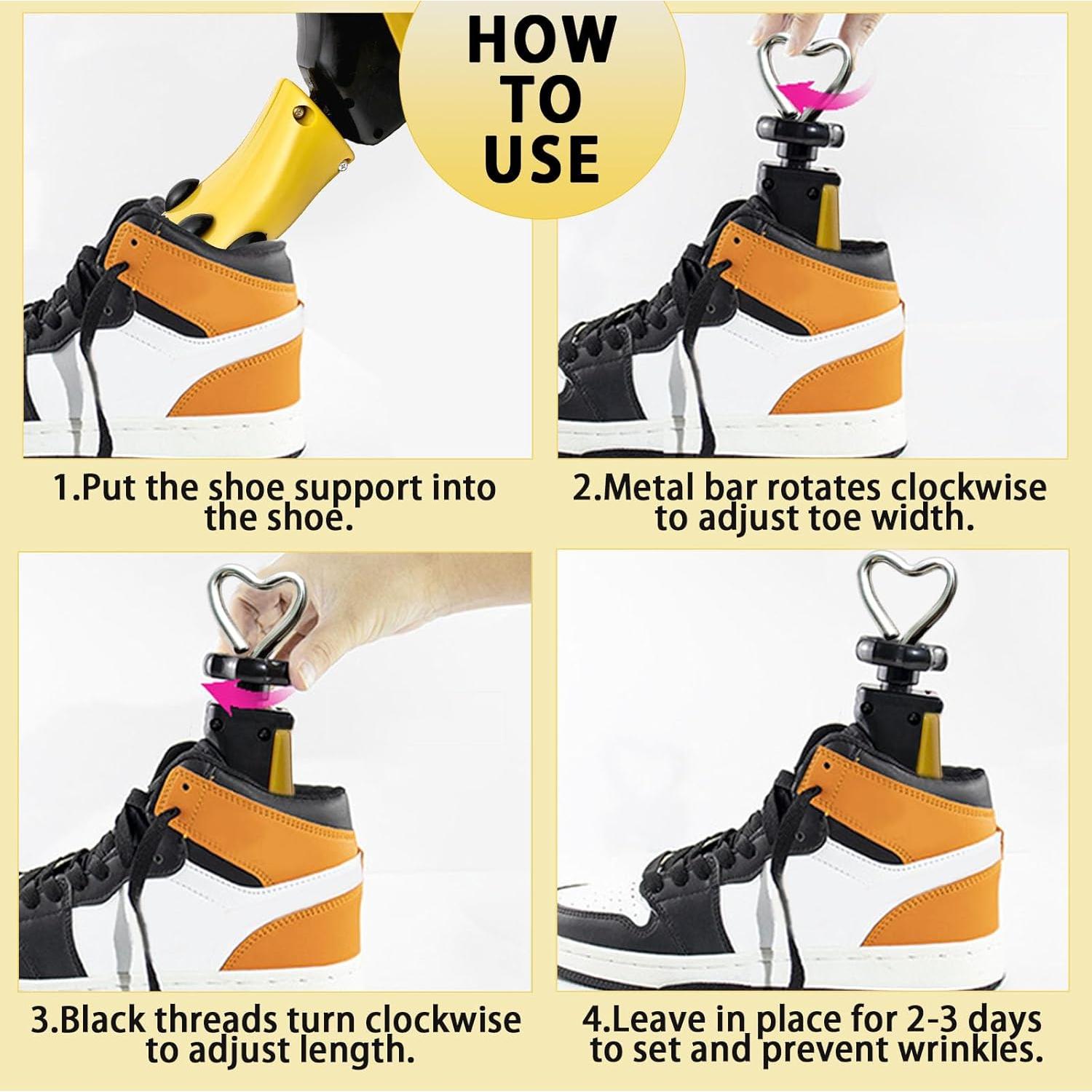 HOW TO USE

1.Put the shoe support into the shoe.

2.Metal bar rotates clockwise to adjust toe width.

3.Black threads turn clockwise to adjust length.

4.Leave in place for 2-3 days to set and prevent wrinkles.