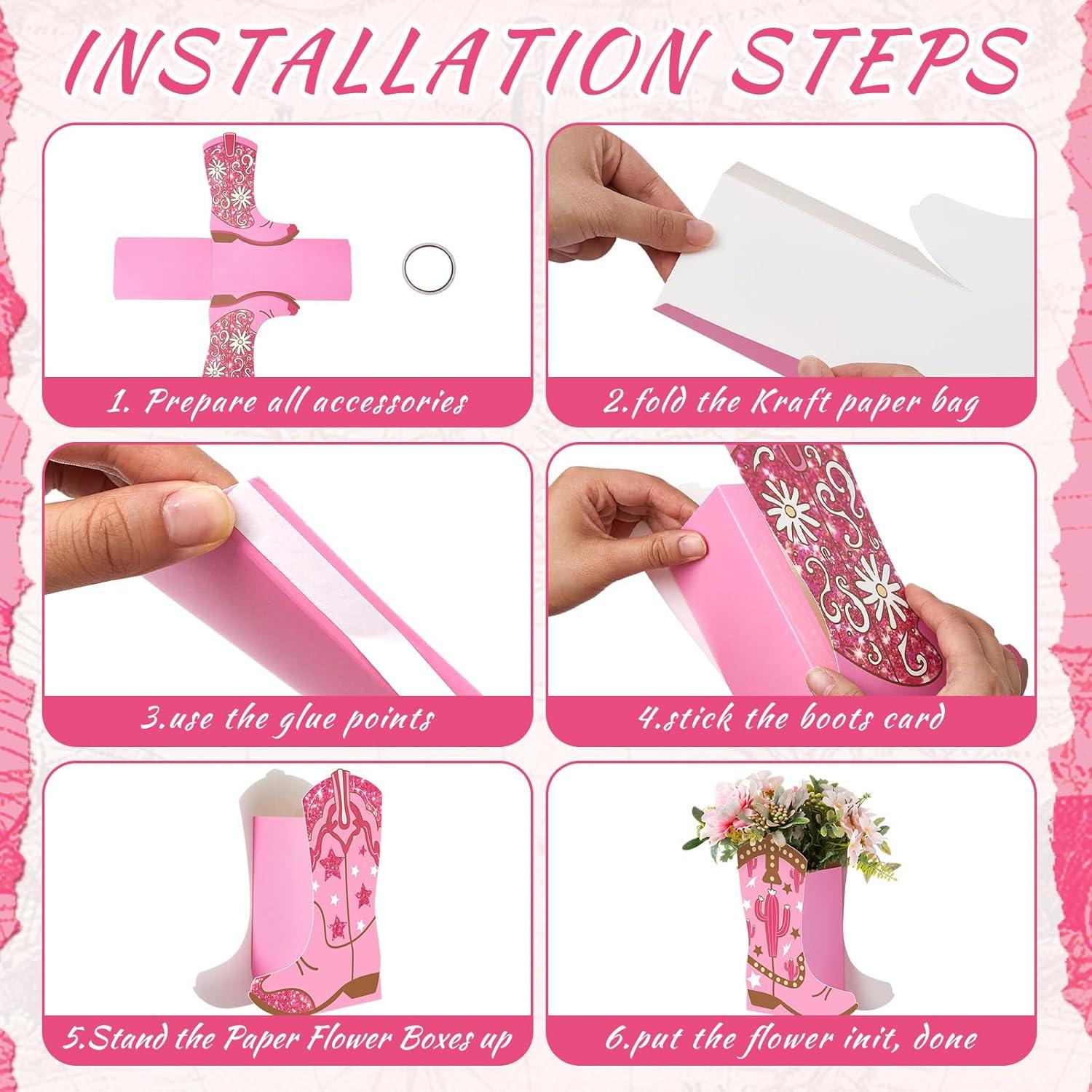 INSTALLATION STEPS

1. Prepare all accessories

2.fold the Kraft paper bag

3.use the glue points

4.stick the boots card

5.Stand the Paper Flower Boxes up

6.put the flower init, done