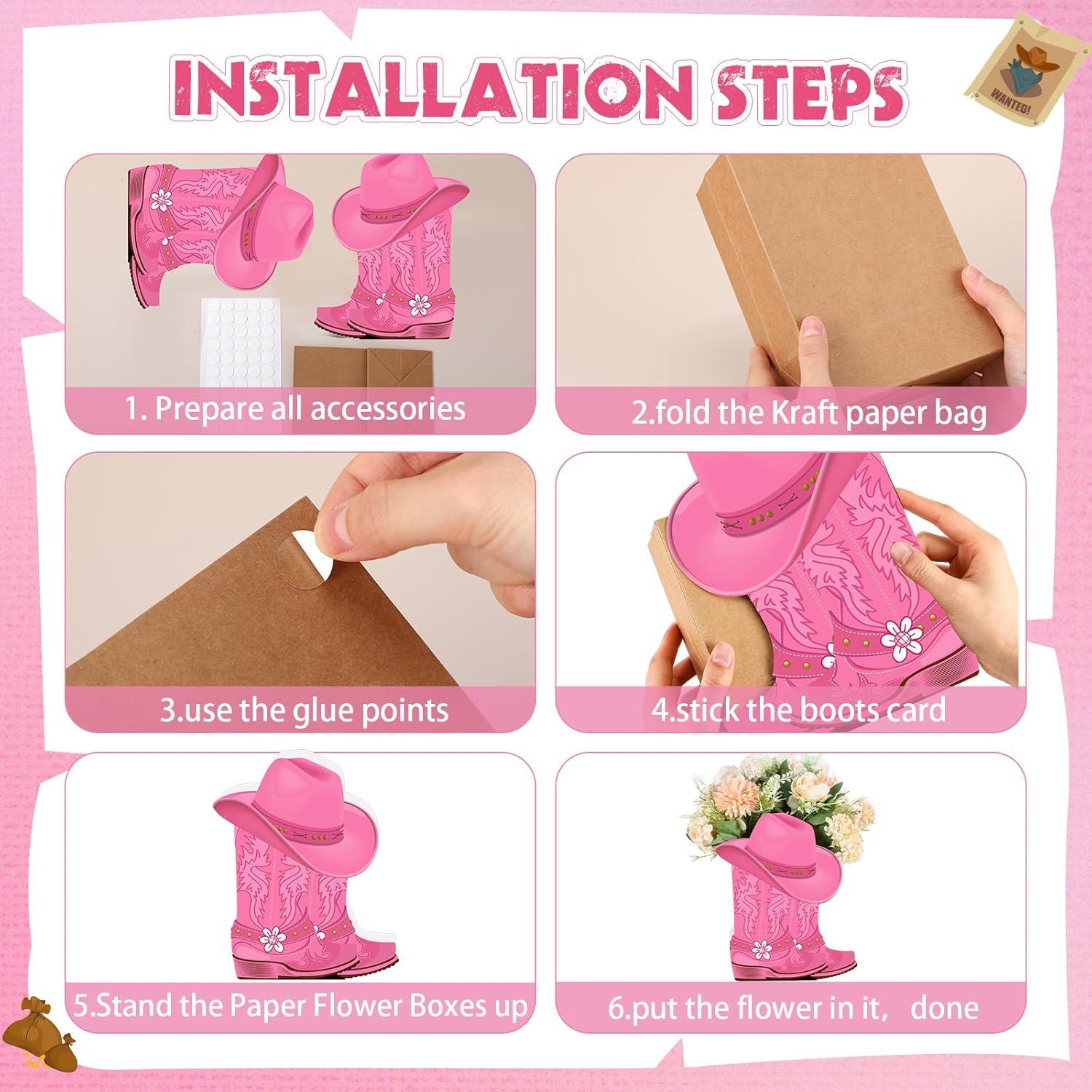 INSTALLATION STEPS

WANTED!

1. Prepare all accessories

2.fold the Kraft paper bag

3.use the glue points

4.stick the boots card

5.Stand the Paper Flower Boxes up

6.put the flower in it， done