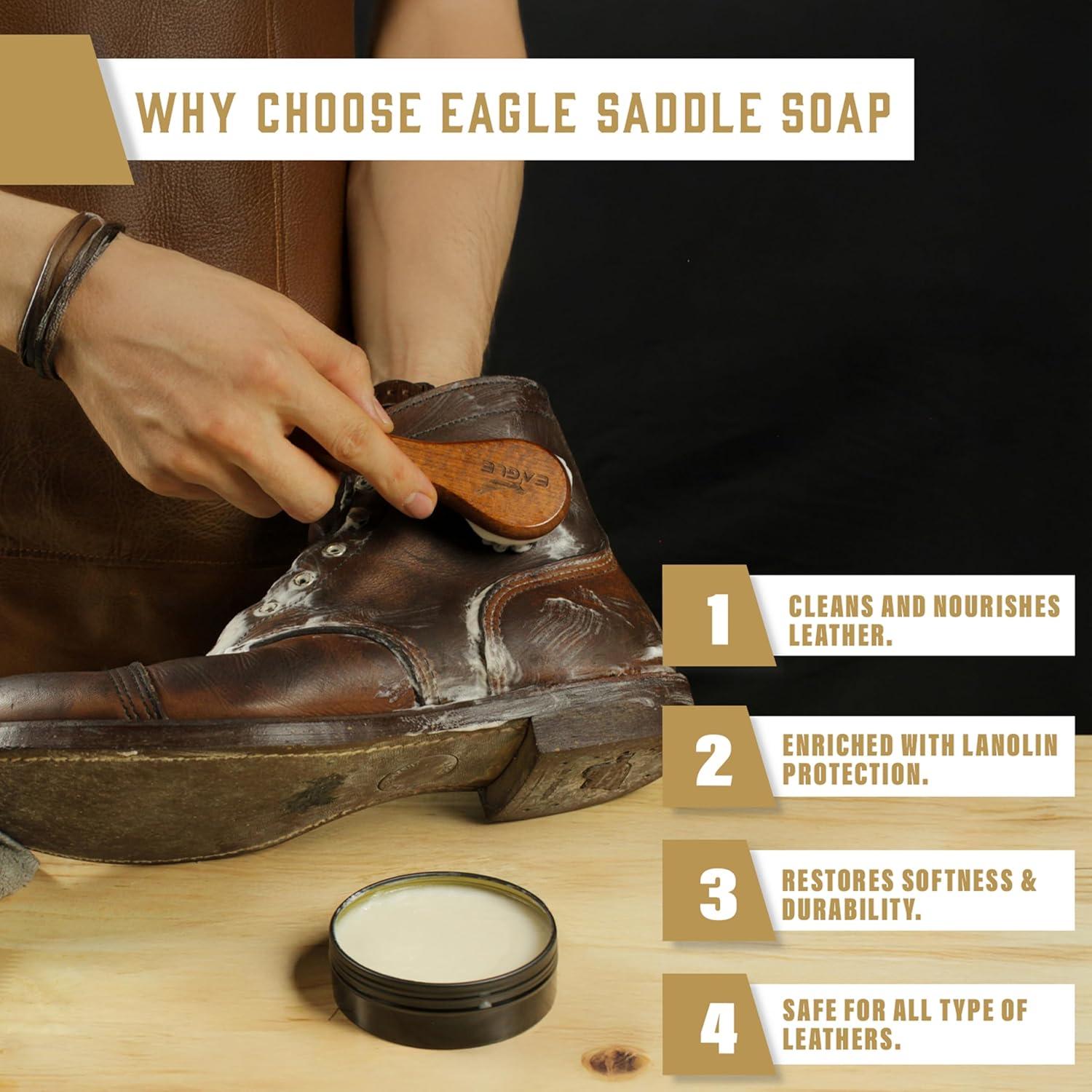 WHY CHOOSE EAGLE SADDLE SOAP

EAGLE

1 CLEANS AND NOURISHES LEATHER.

2 ENRICHED WITH LANOLIN PROTECTION.

3 RESTORES SOFTNESS & DURABILITY.

4 SAFE FOR ALL TYPE OF LEATHERS.