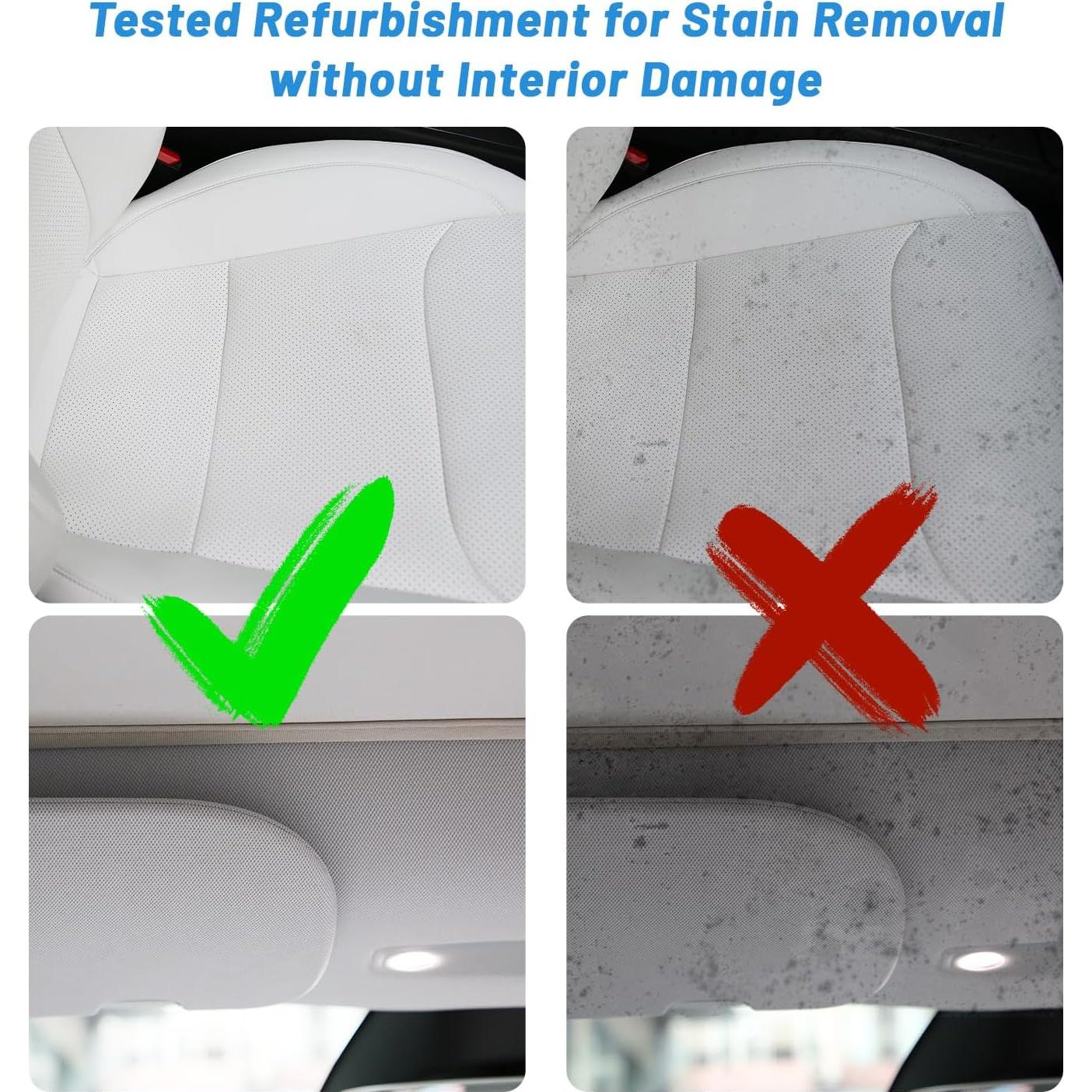 Tested Refurbishment for Stain Removal without Interior Damage