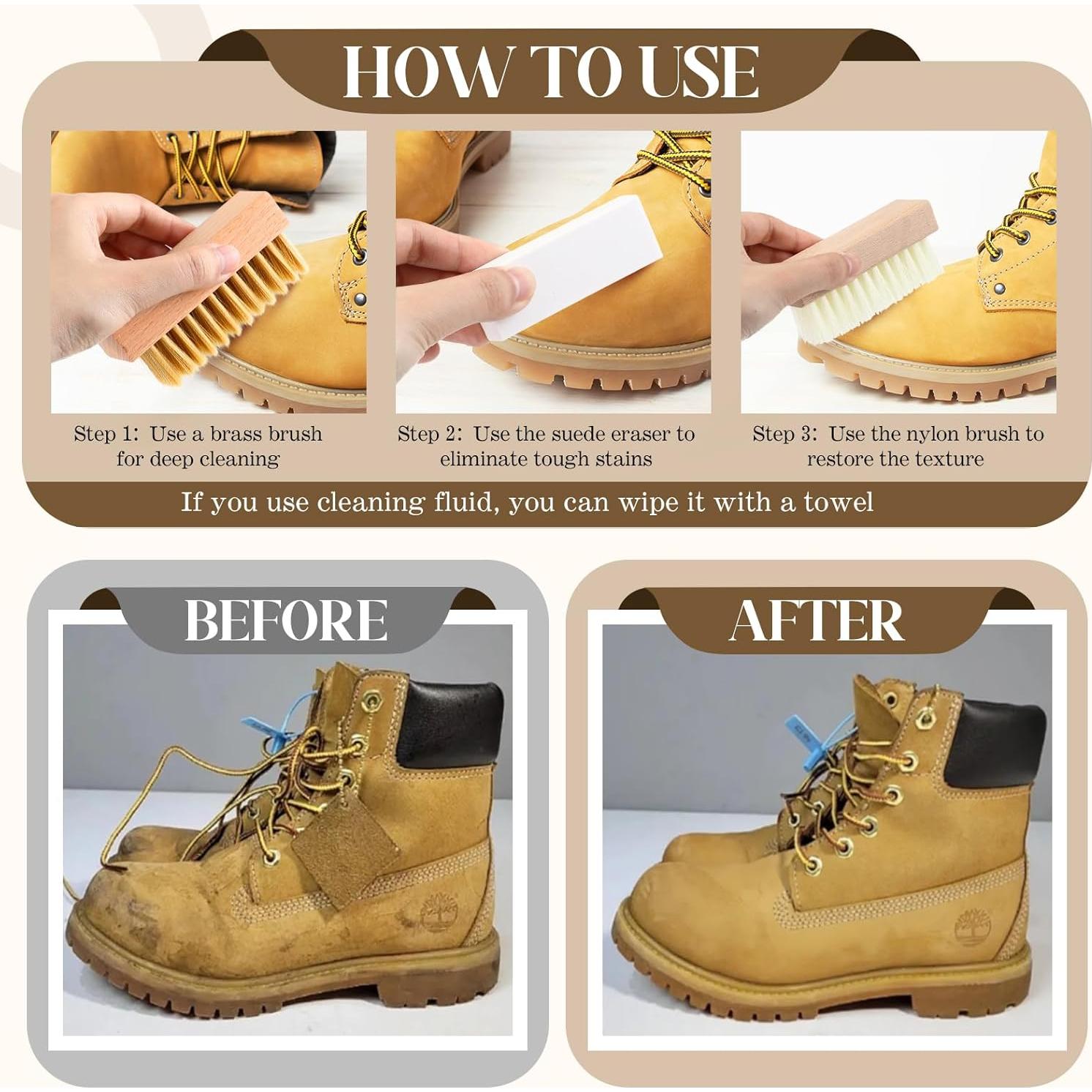 HOW TO USE

Step 1: Use a brass brush for deep cleaning

Step 2: Use the suede eraser to eliminate tough stains

Step 3: Use the nylon brush to restore the texture

If you use cleaning fluid, you can wipe it with a towel

BEFORE

AFTER