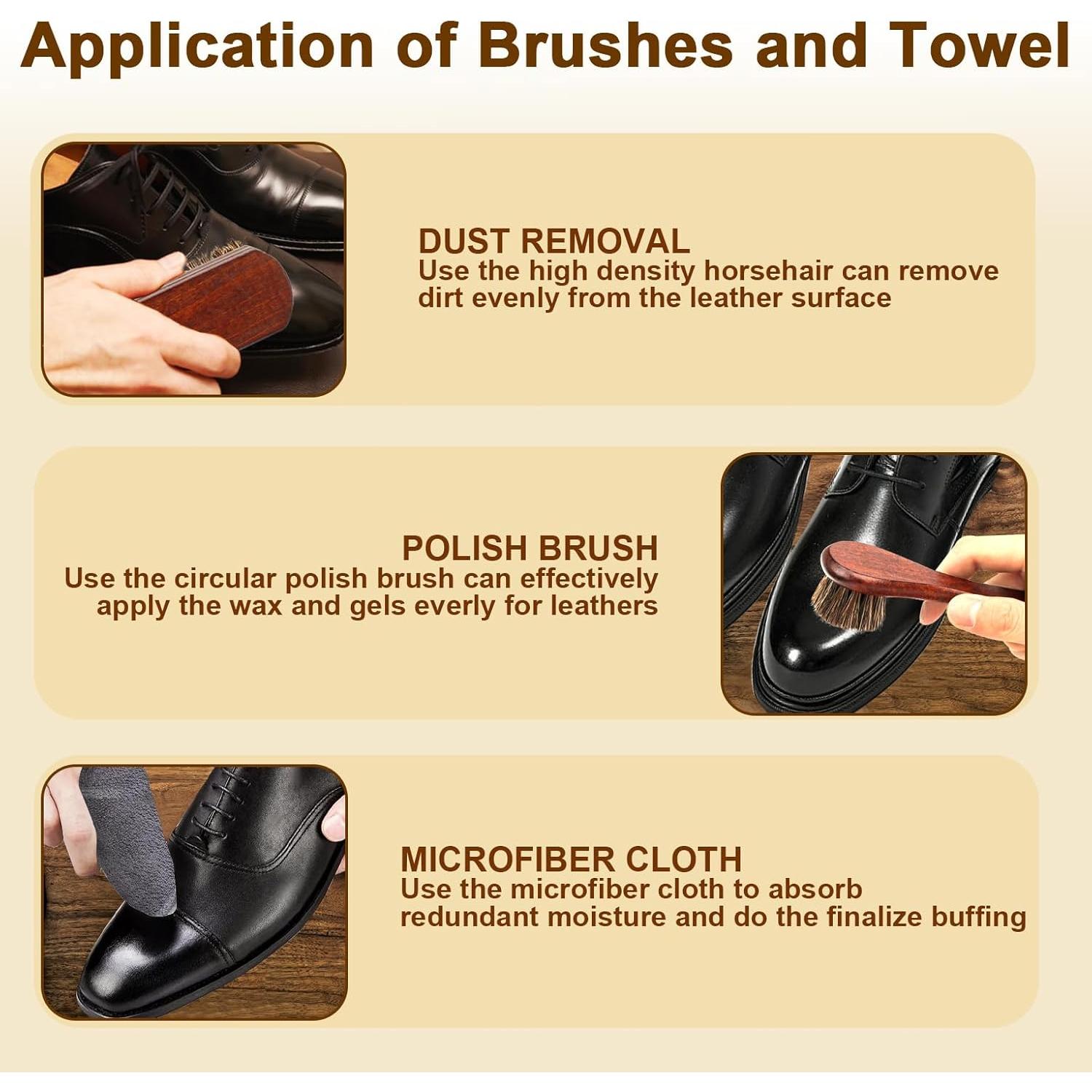 Application of Brushes and Towel

DUST REMOVAL
Use the high density horsehair can remove dirt evenly from the leather surface

POLISH BRUSH
Use the circular polish brush can effectively apply the wax and gels everly for leathers

MICROFIBER CLOTH
Use the microfiber cloth to absorb redundant moisture and do the finalize buffing