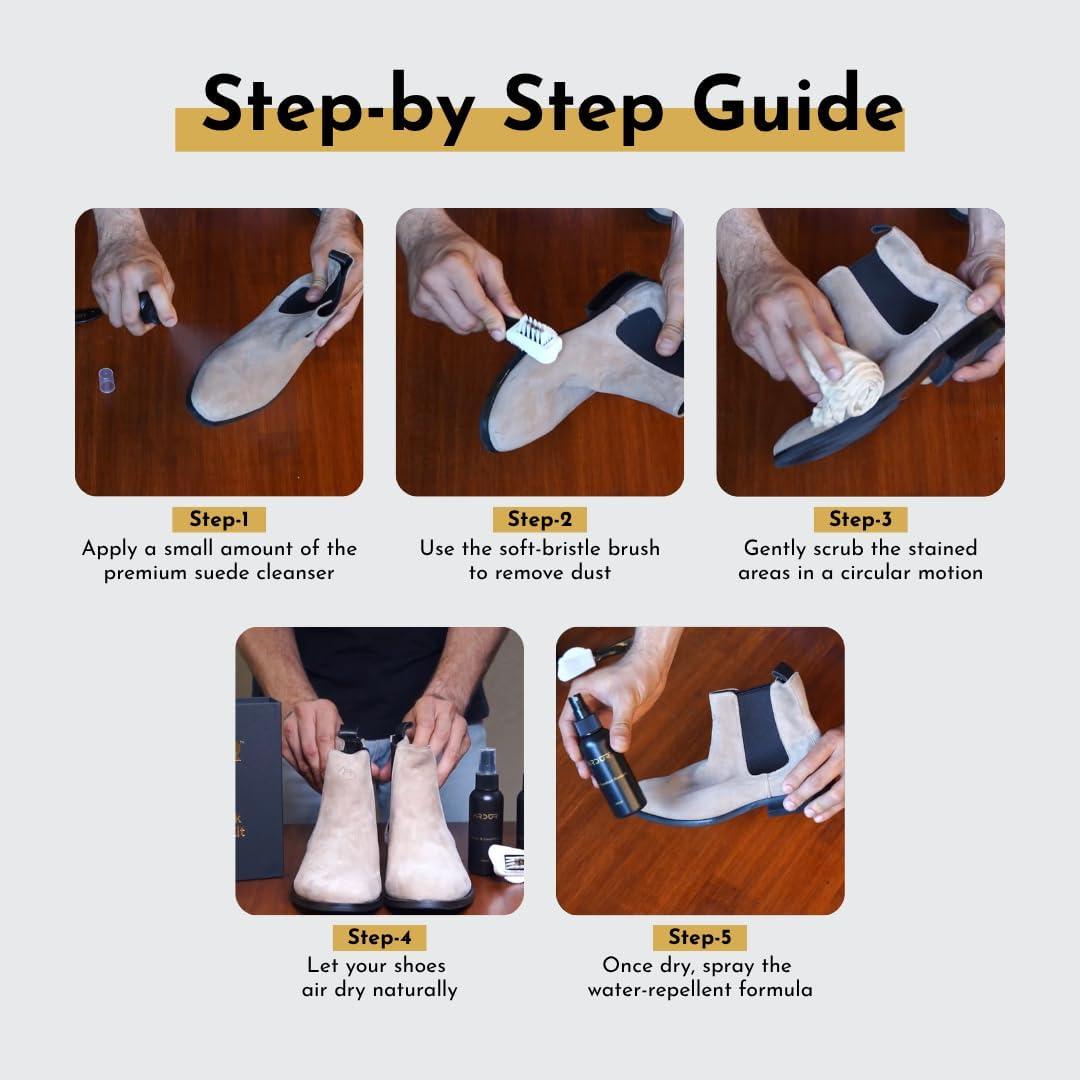 Step-by Step Guide

Step-1
Apply a small amount of the premium suede cleanser

Step-2
Use the soft-bristle brush to remove dust

Step-3
Gently scrub the stained areas in a circular motion

Step-4
Let your shoes air dry naturally

Step-5
Once dry, spray the water-repellent formula