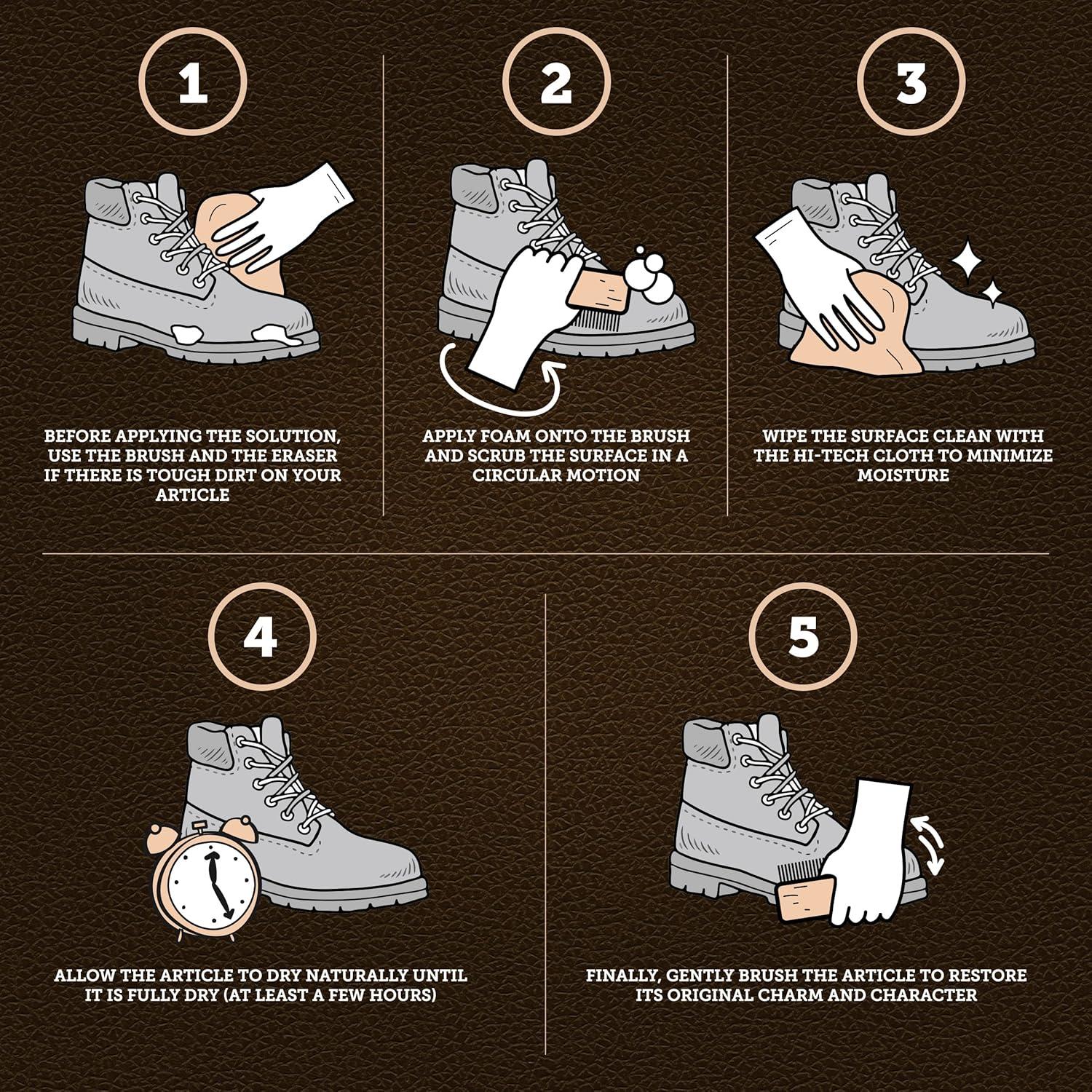 1

BEFORE APPLYING THE SOLUTION, USE THE BRUSH AND THE ERASER IF THERE IS TOUGH DIRT ON YOUR ARTICLE

2

APPLY FOAM ONTO THE BRUSH AND SCRUB THE SURFACE IN A CIRCULAR MOTION

3

WIPE THE SURFACE CLEAN WITH THE HI-TECH CLOTH TO MINIMIZE MOISTURE

4

ALLOW THE ARTICLE TO DRY NATURALLY UNTIL IT IS FULLY DRY (AT LEAST A FEW HOURS)

5

FINALLY, GENTLY BRUSH THE ARTICLE TO RESTORE ITS ORIGINAL CHARM AND CHARACTER