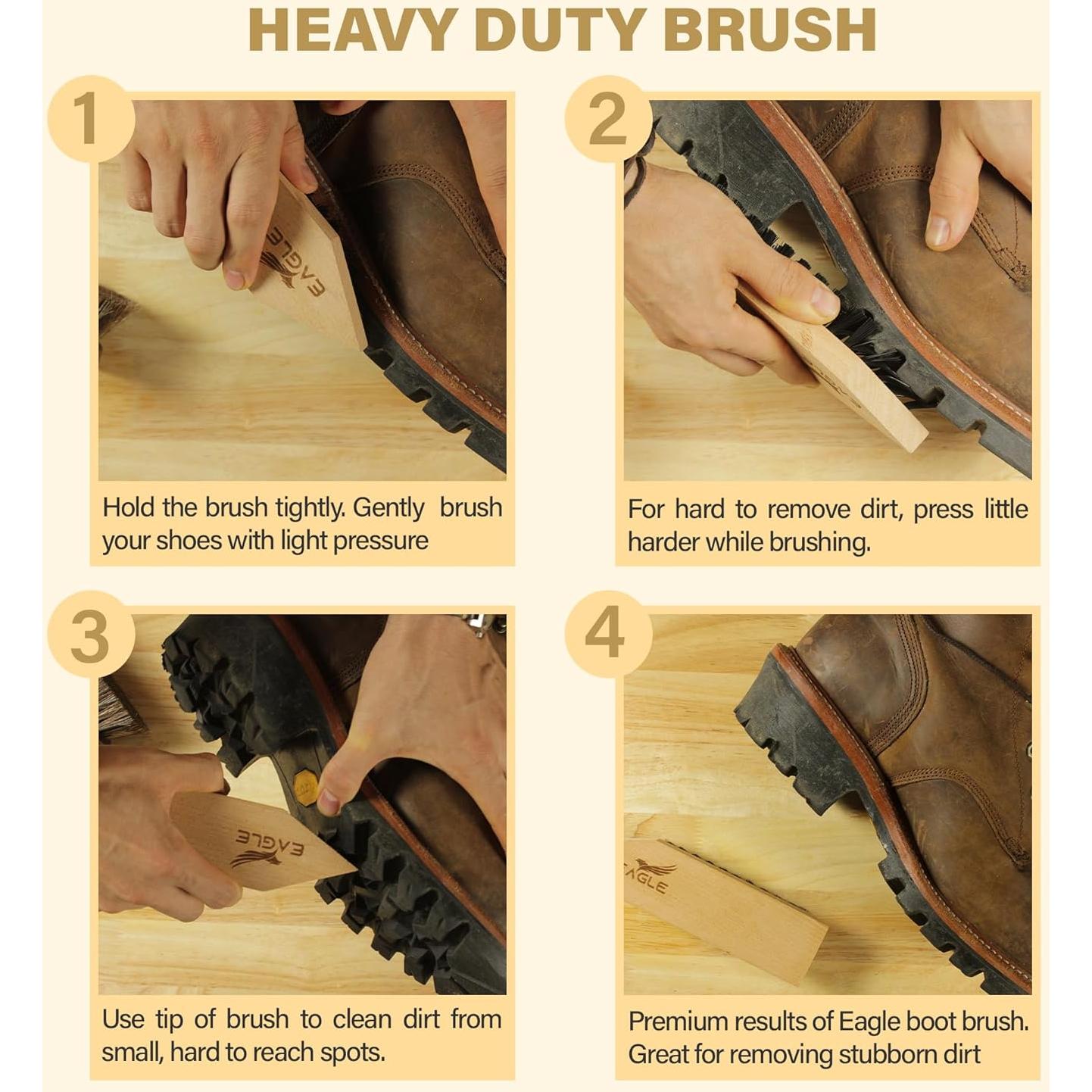 HEAVY DUTY BRUSH

1

EAGLE

Hold the brush tightly. Gently brush your shoes with light pressure

2

For hard to remove dirt, press little harder while brushing.

3

EAGLE

Use tip of brush to clean dirt from small, hard to reach spots.

4

EAGLE

Premium results of Eagle boot brush. Great for removing stubborn dirt