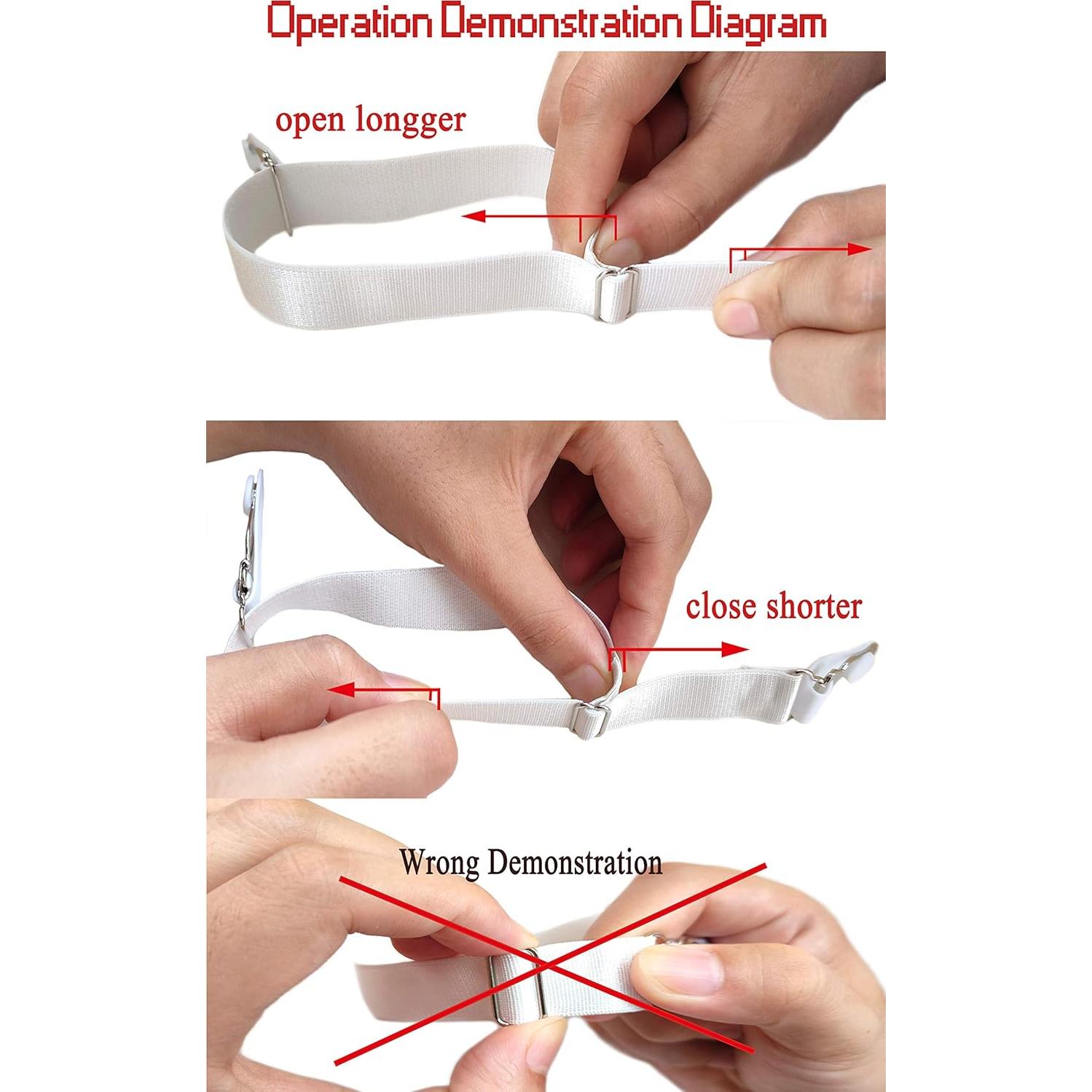 Operation Demonstration Diagram

open longger

close shorter

Wrong Demonstration