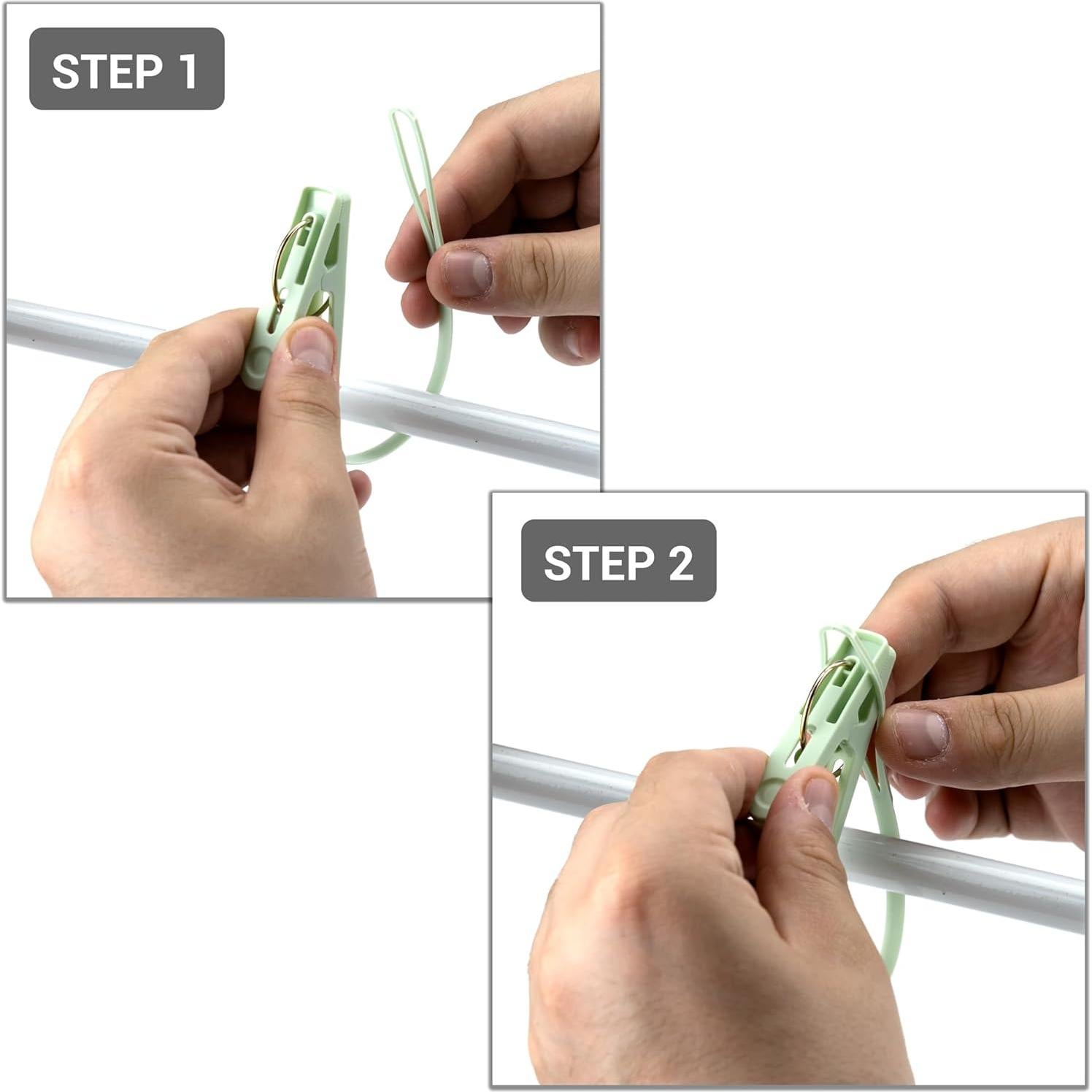 STEP 1

STEP 2